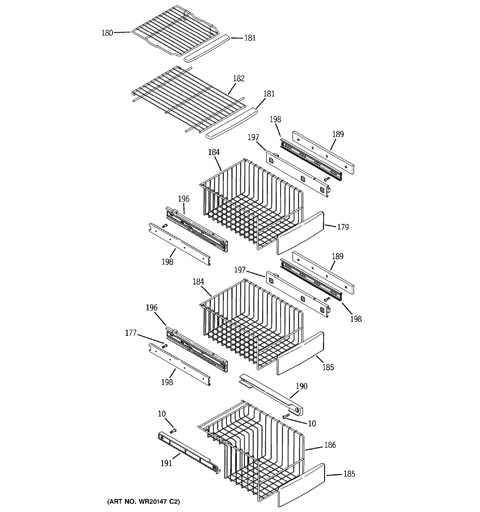 180
181
182
181
198
189
197
184
196
179
198
189
197
184
198
196
177
185
198
190
10
10
186
191
185
(ART NO. WR20147 C2)