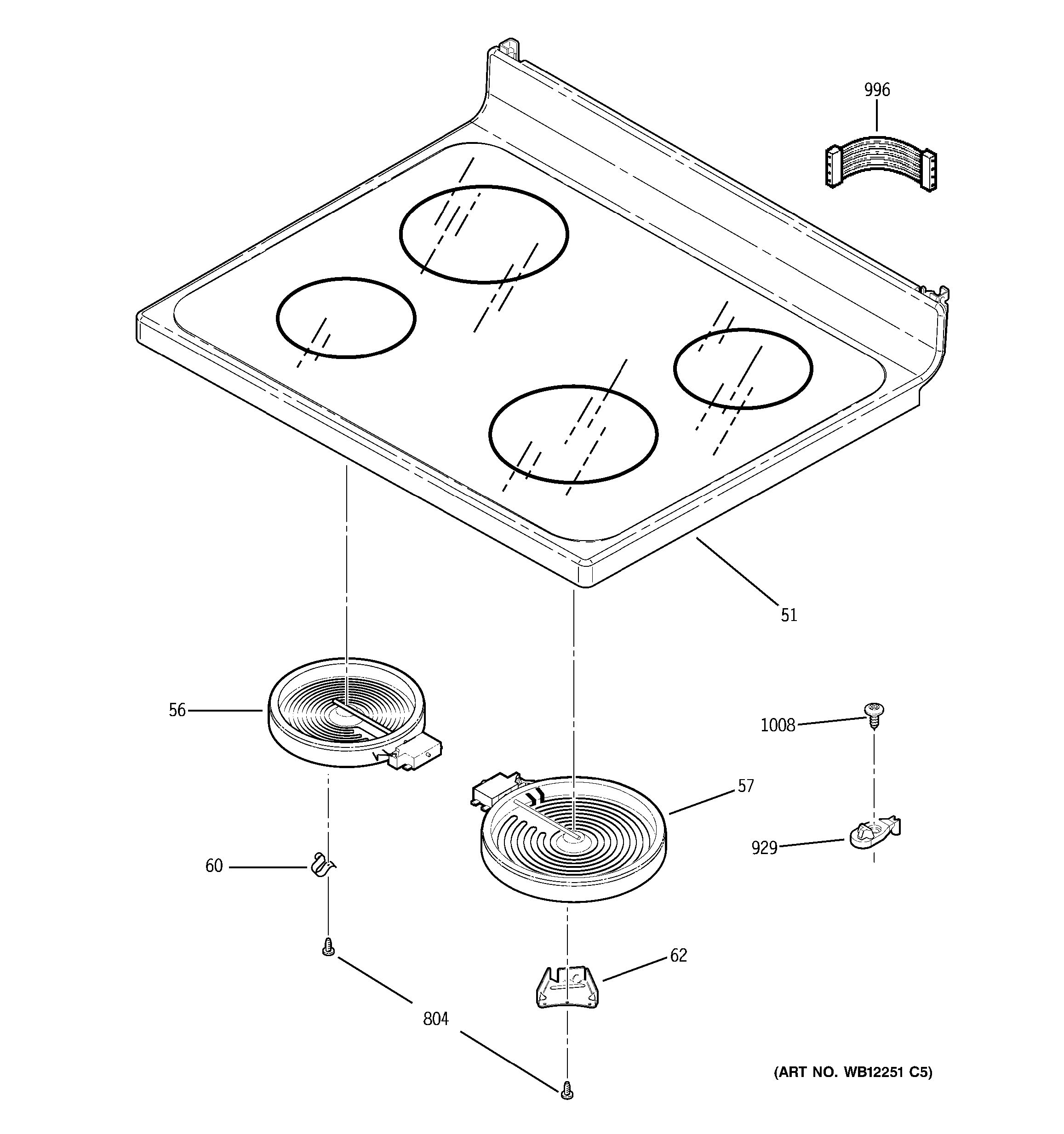 996

51

56

1008

57

929

60

62

804

(ART NO. WB12251 C5)