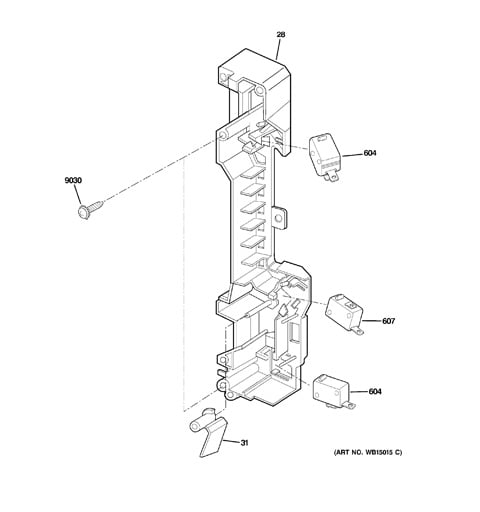 28

604

9030

607

604

31

(ART NO. WB15015 C)