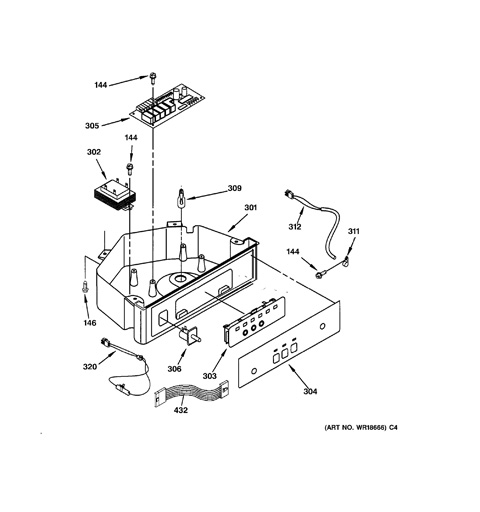 144
305
144
302
309
301
312
311
144
146
320
306
303
304
432
(ART NO. WR18666) C4