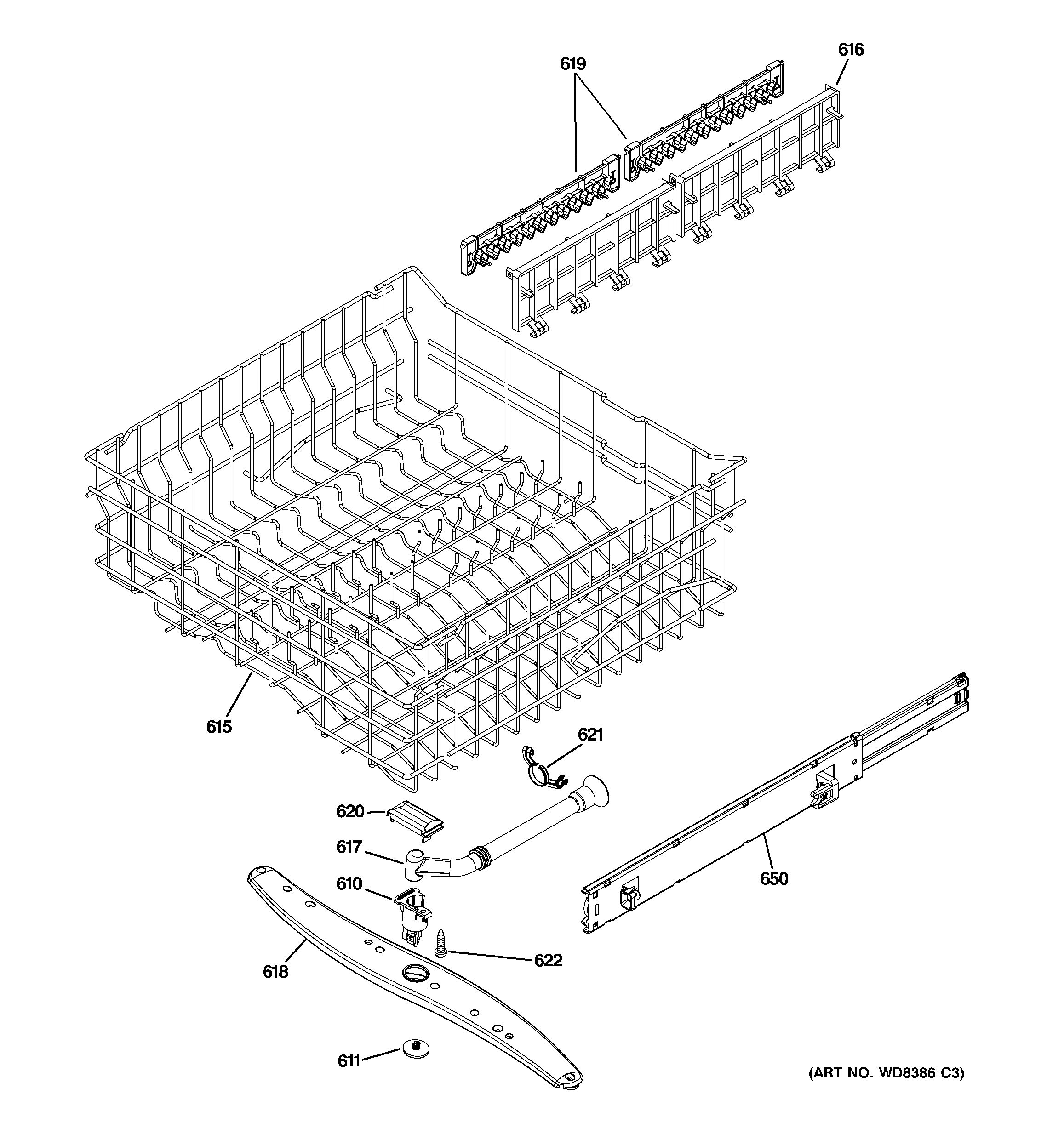 619
616
615
621
620
617
610
650
622
618
611
(ART NO. WD8386 C3)