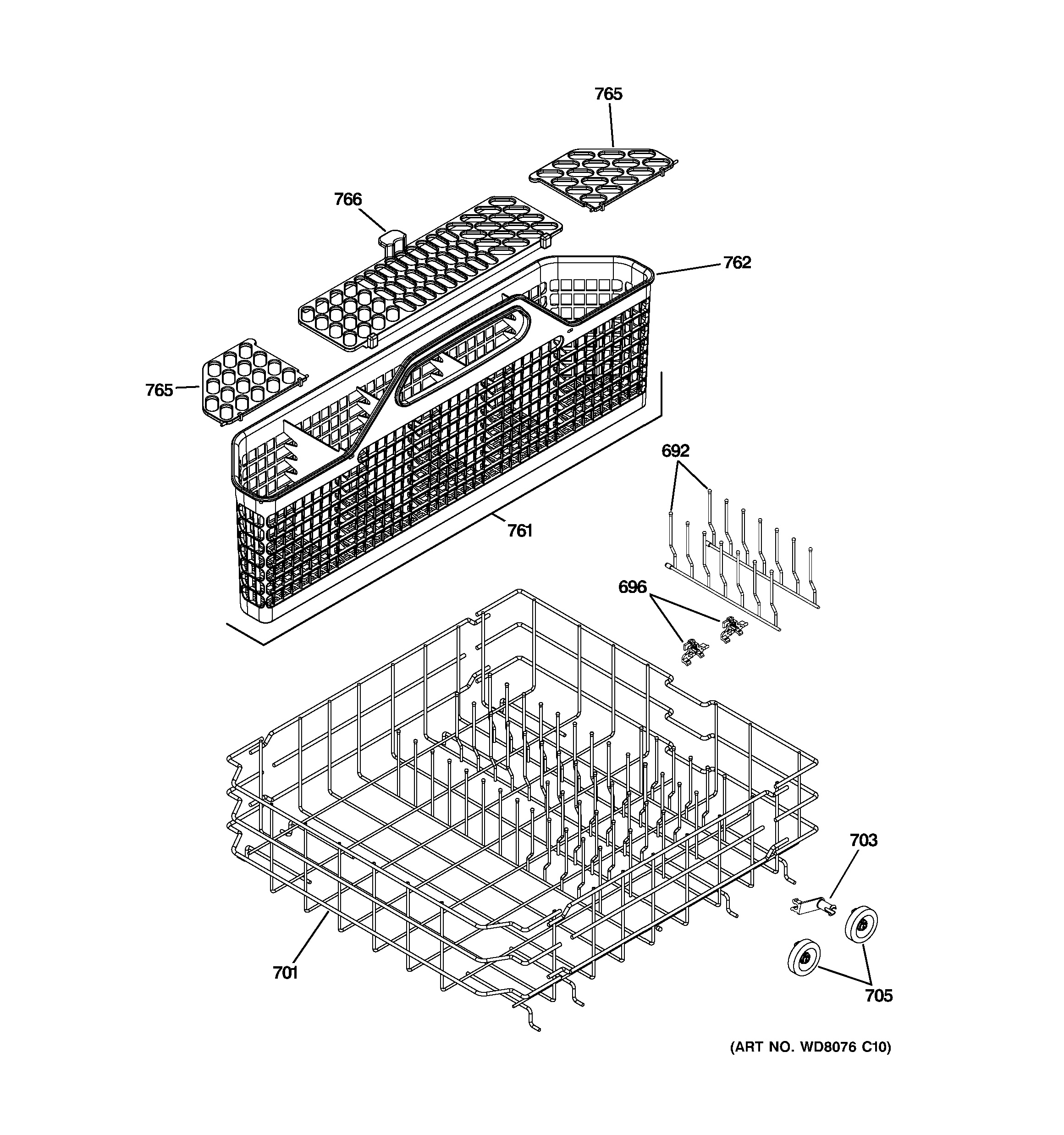 765

766

762

765

692

761

696

703

701

705

(ART NO. WD8076 C10)