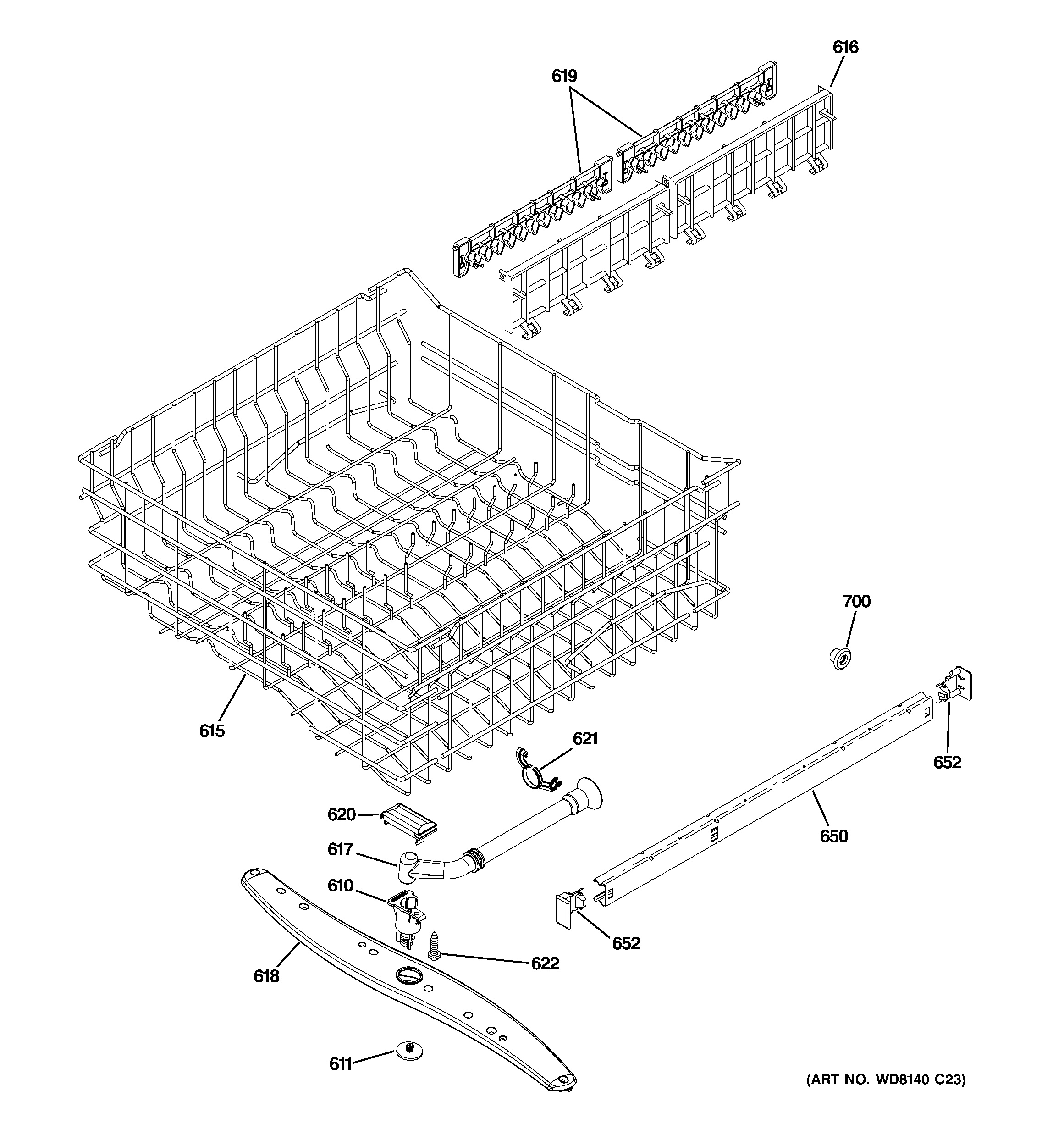 616
619
700
615
621
652
620
650
617
610
652
622
618
611
(ART NO. WD8140 C23)