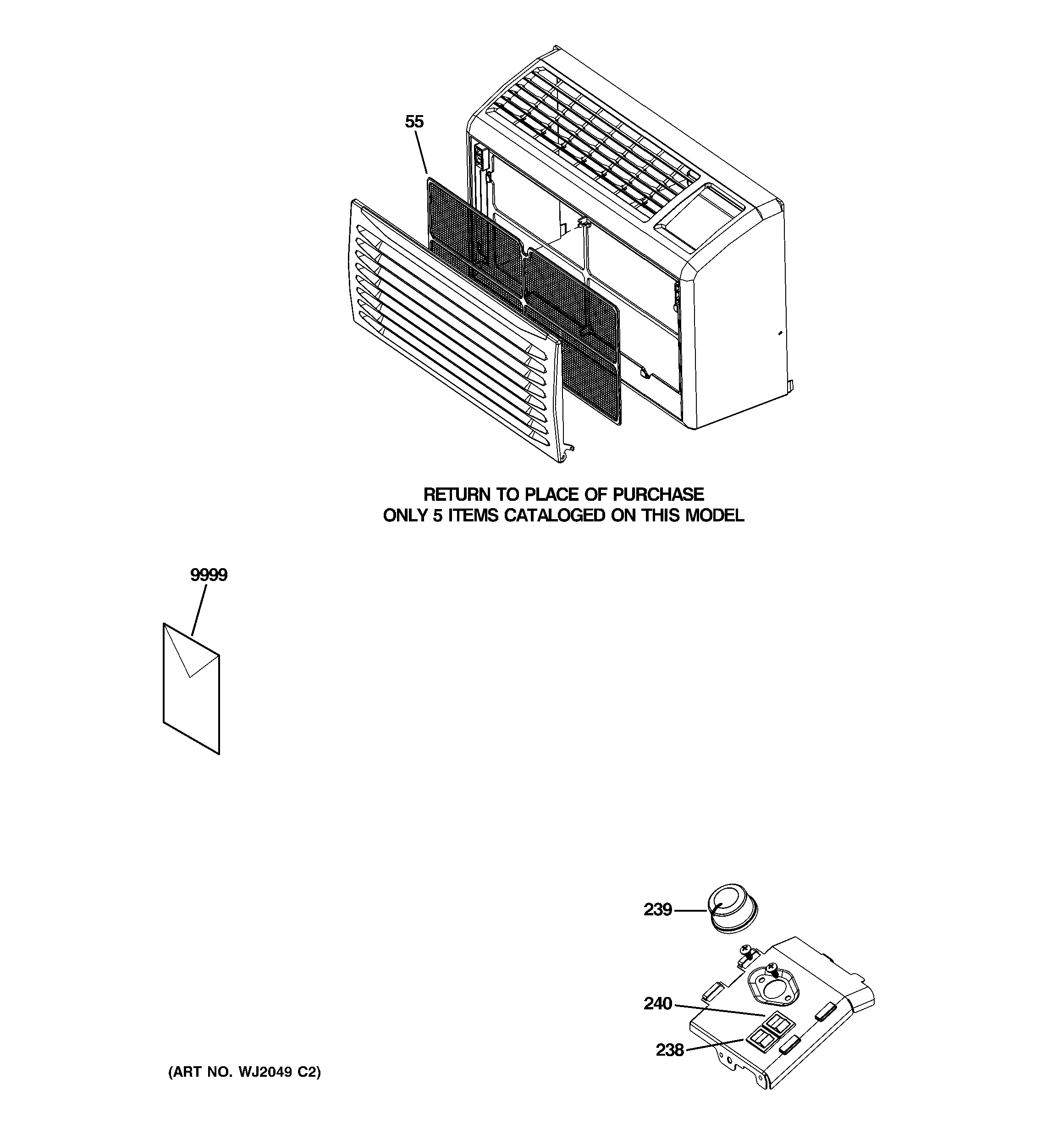 55

RETURN TO PLACE OF PURCHASE
ONLY 5 ITEMS CATALOGED ON THIS MODEL

9999

239

240

238

(ART NO. WJ2049 C2)