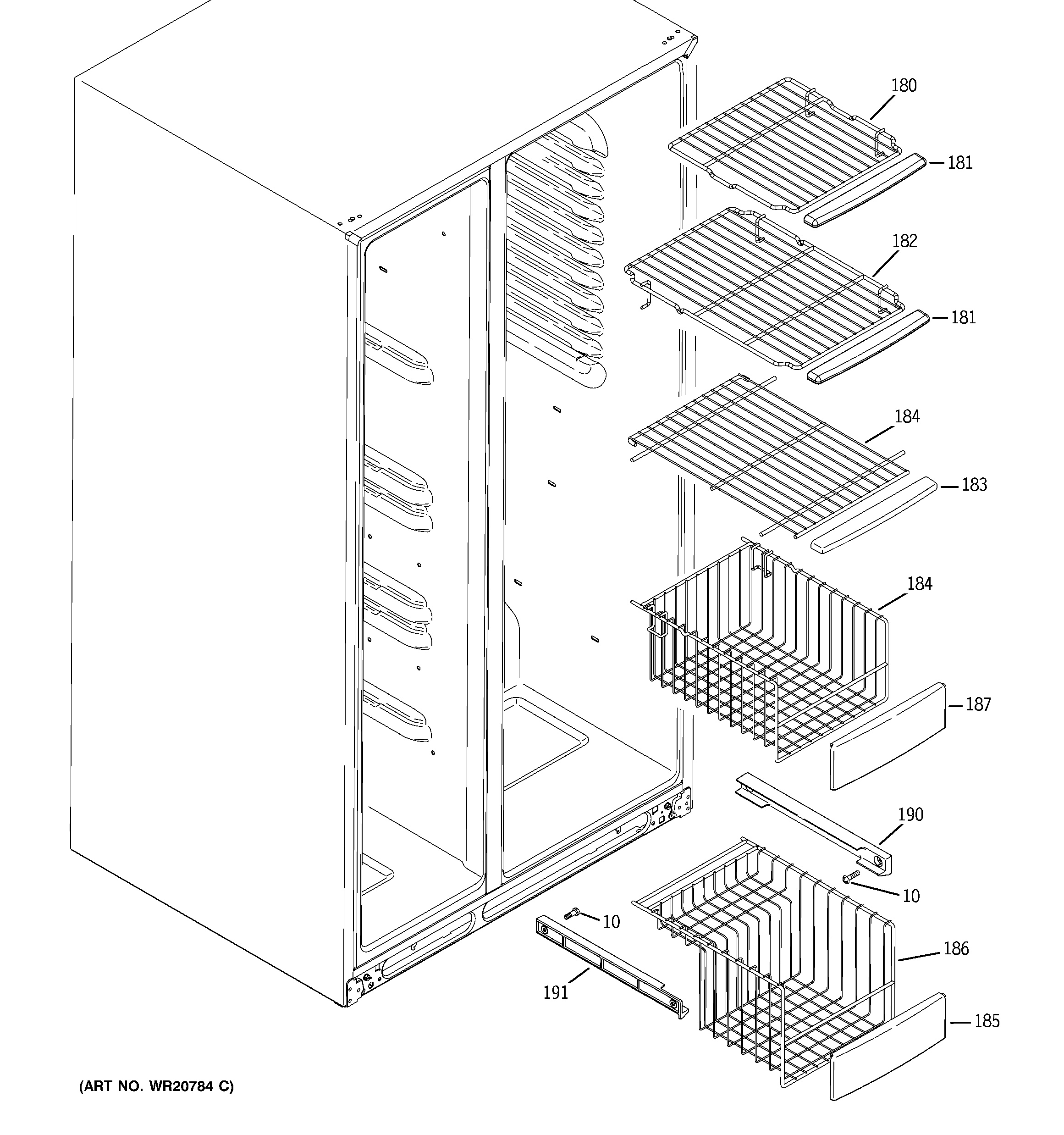 180
181
182
181
184
183
184
187
190
10
10
186
191
185
(ART NO. WR20784 C)