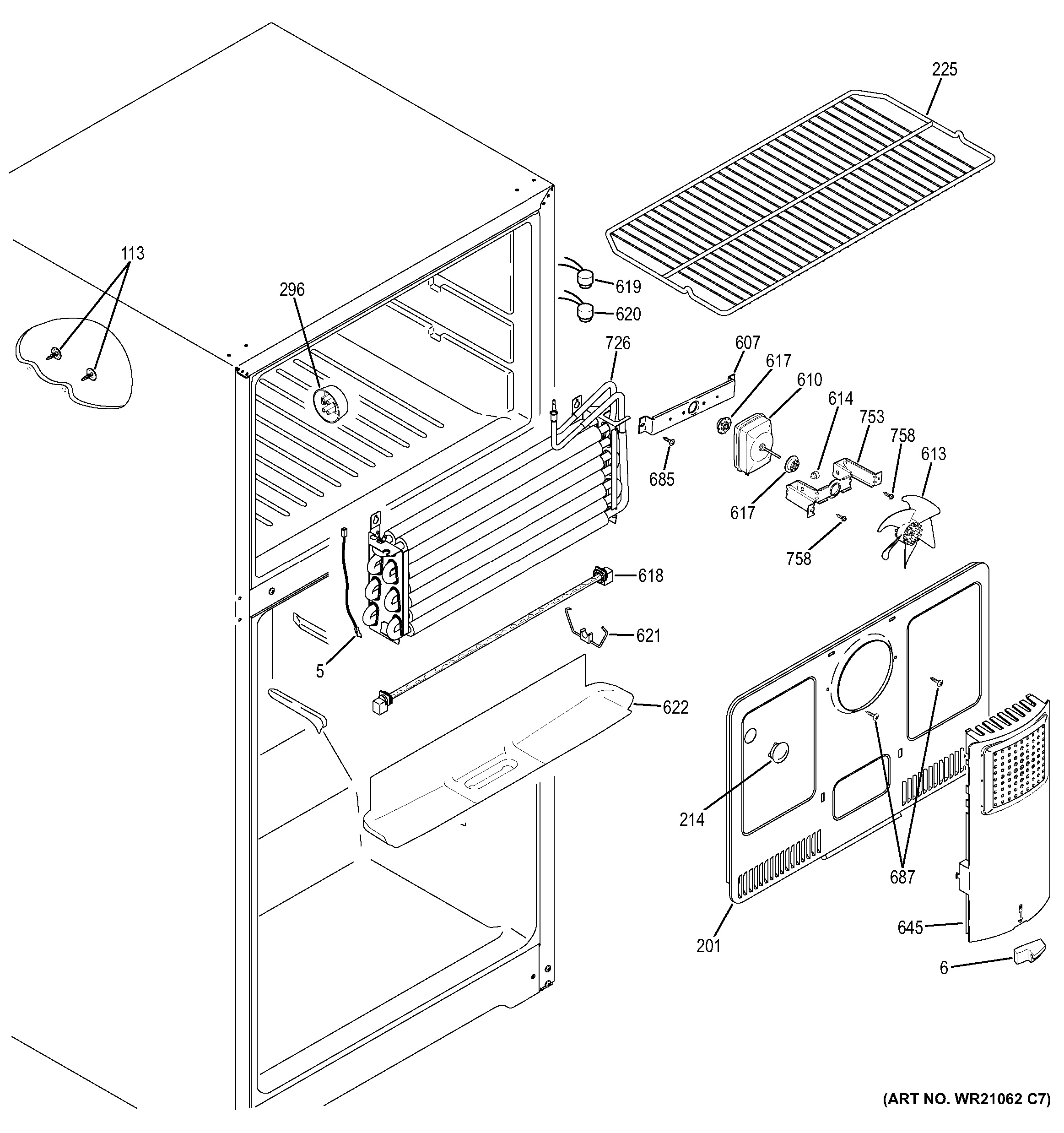 225

113

296

619

620

726

607

617

610

614

753

758

613

685

617

758

618

621

5

622

214

687

201

645

6

(ART NO. WR21062 C7)