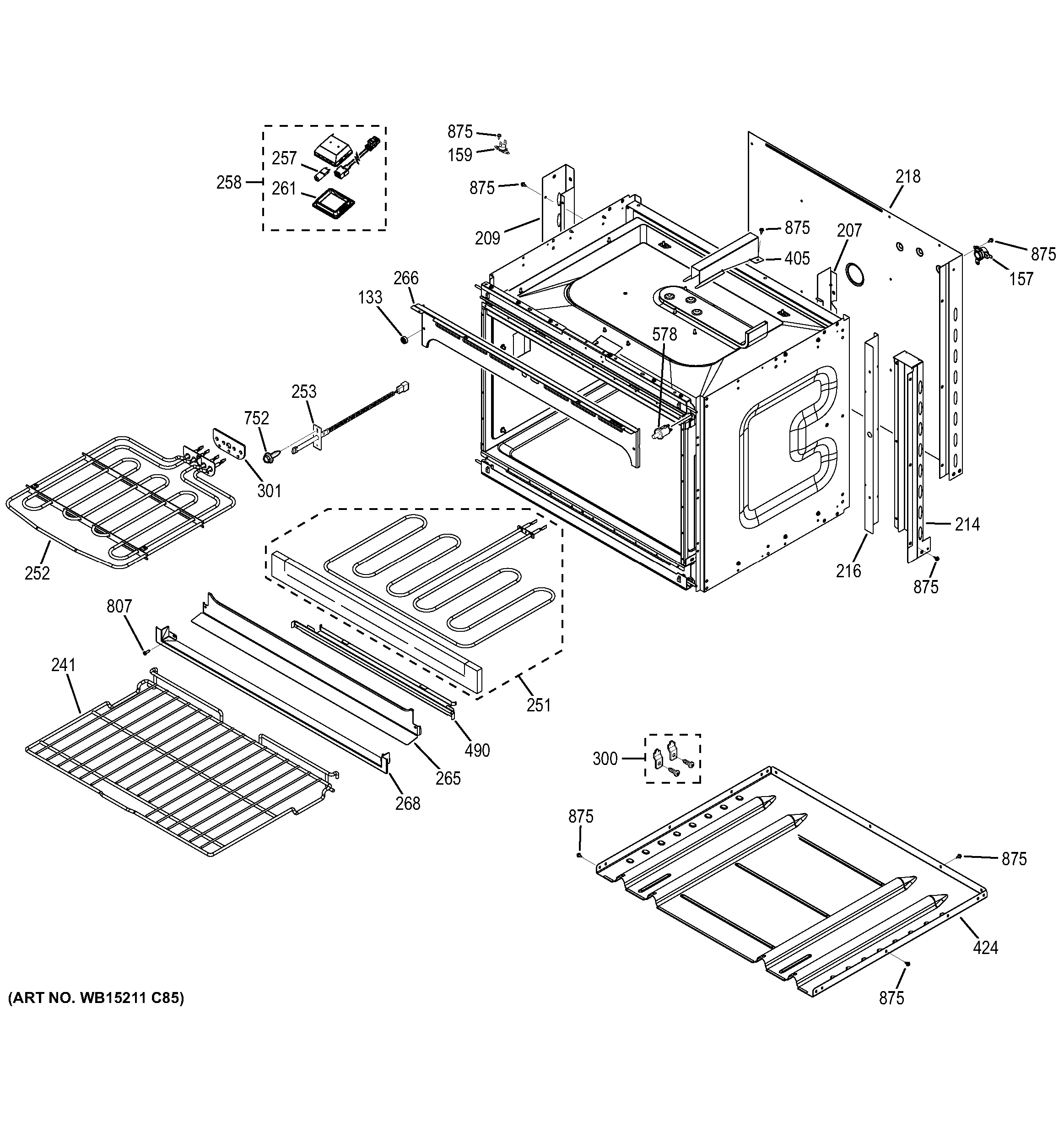 875
159
257
258
261
875
218
209
875
207
405
875
157
266
133
578
253
752
301
252
214
216
875
807
241
251
490
265
268
300
875
875
424
875
(ART NO. WB15211 C85)