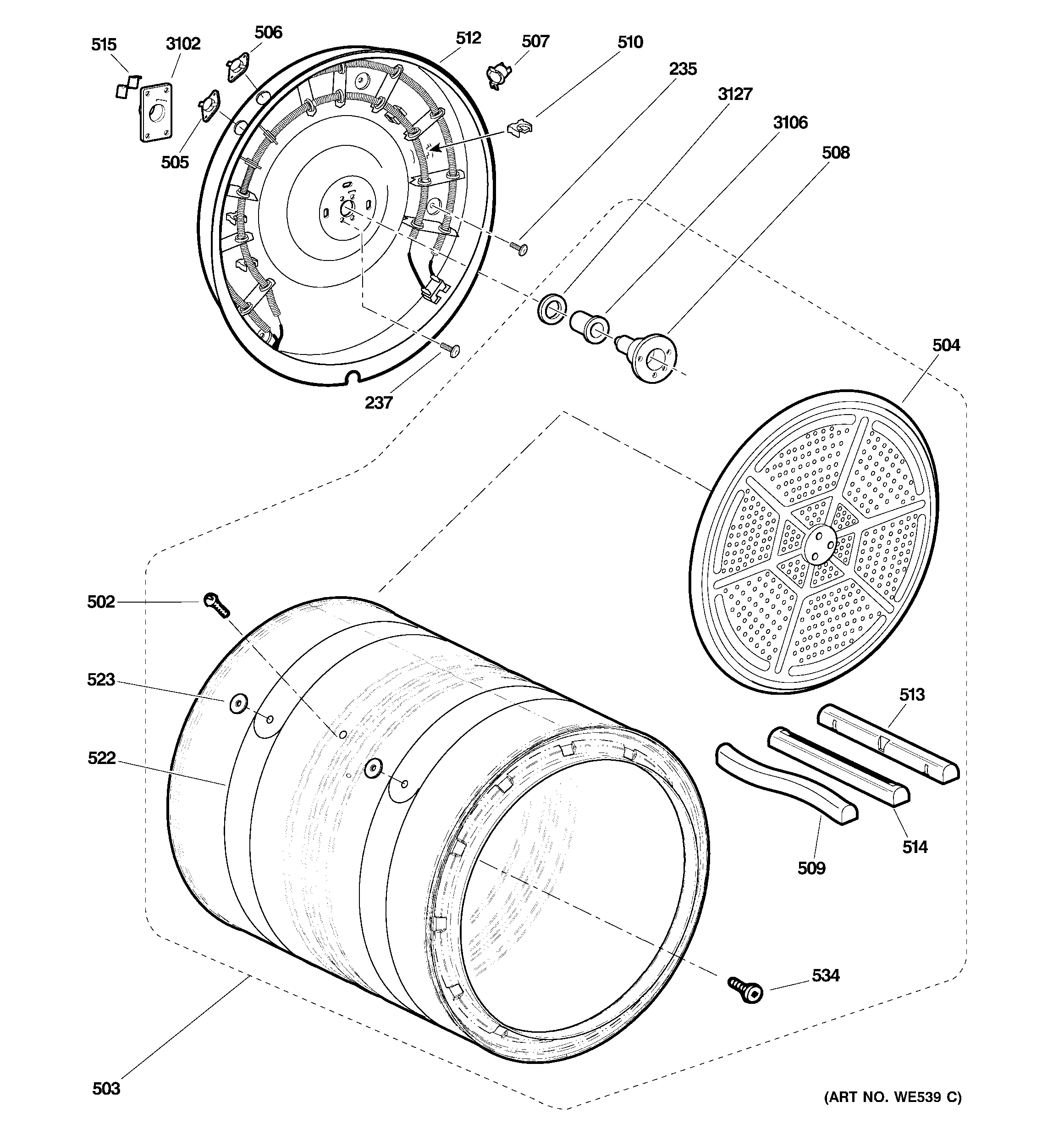 515
3102
506
512
507
510
235
3127
3106
508
505
237
504
502
523
522
513
514
509
534
503
(ART NO. WE539 C)