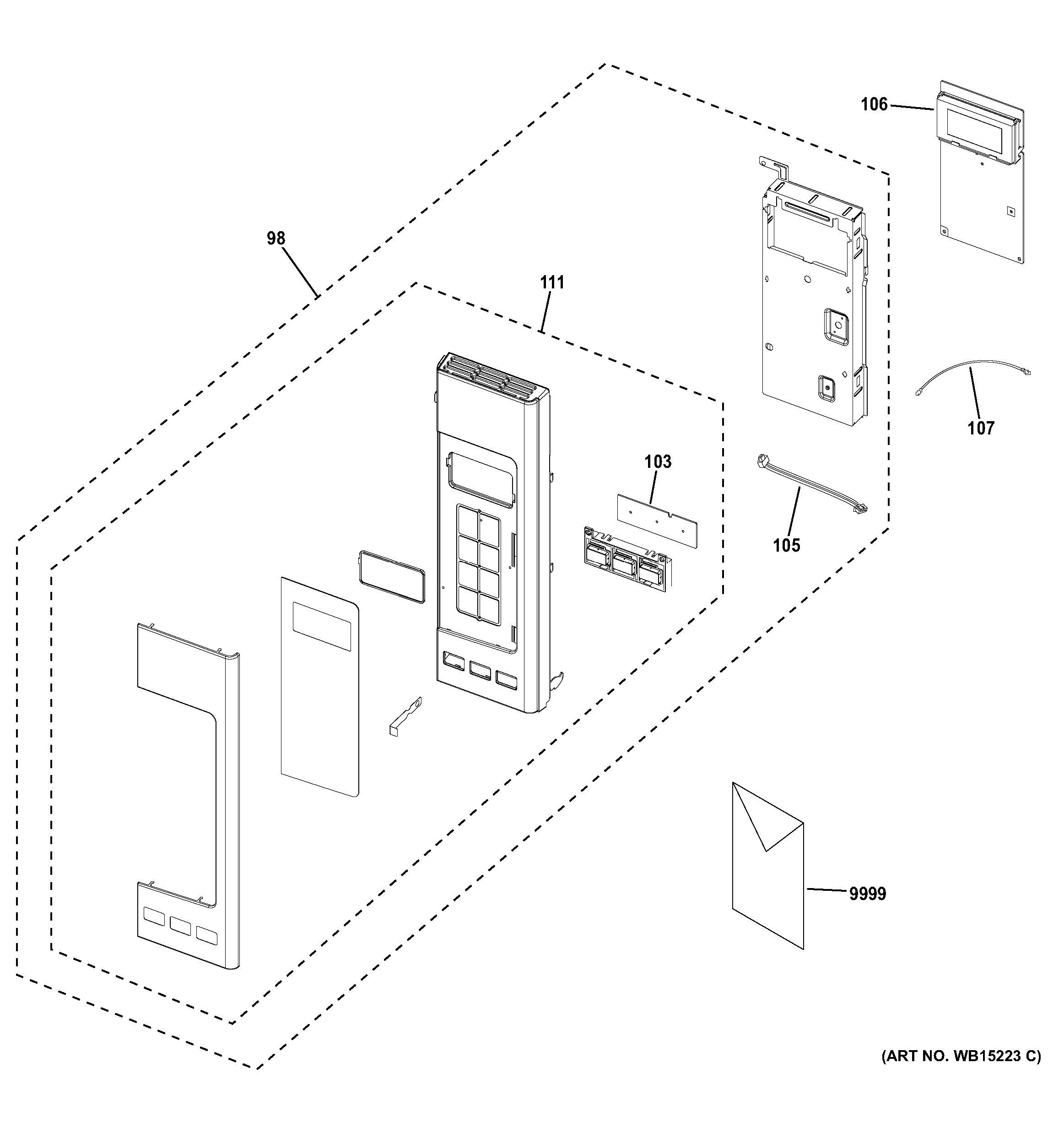 106

98

111

107

103

105

9999

(ART NO. WB15223 C)