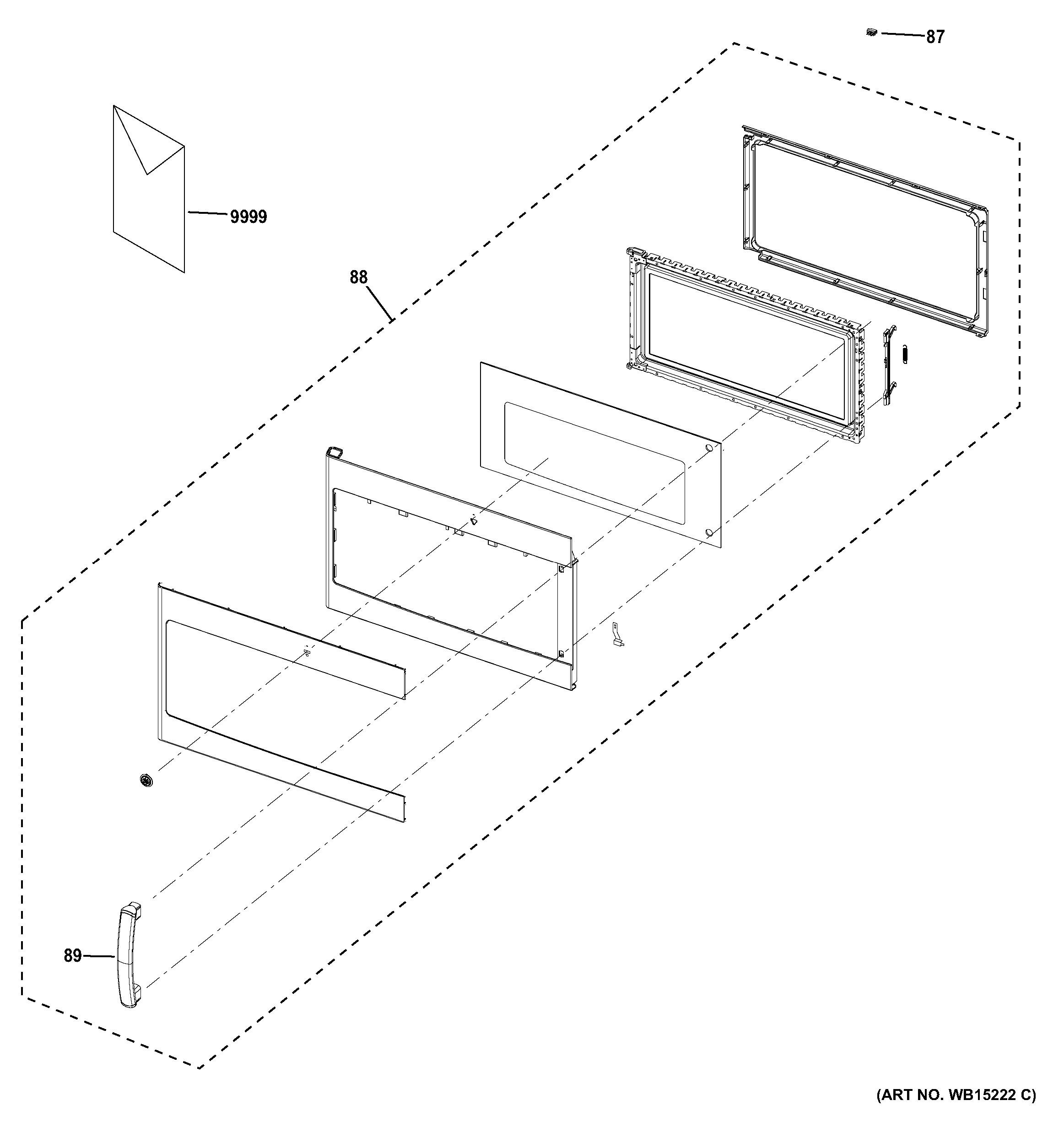 87

9999

88

89

(ART NO. WB15222 C)