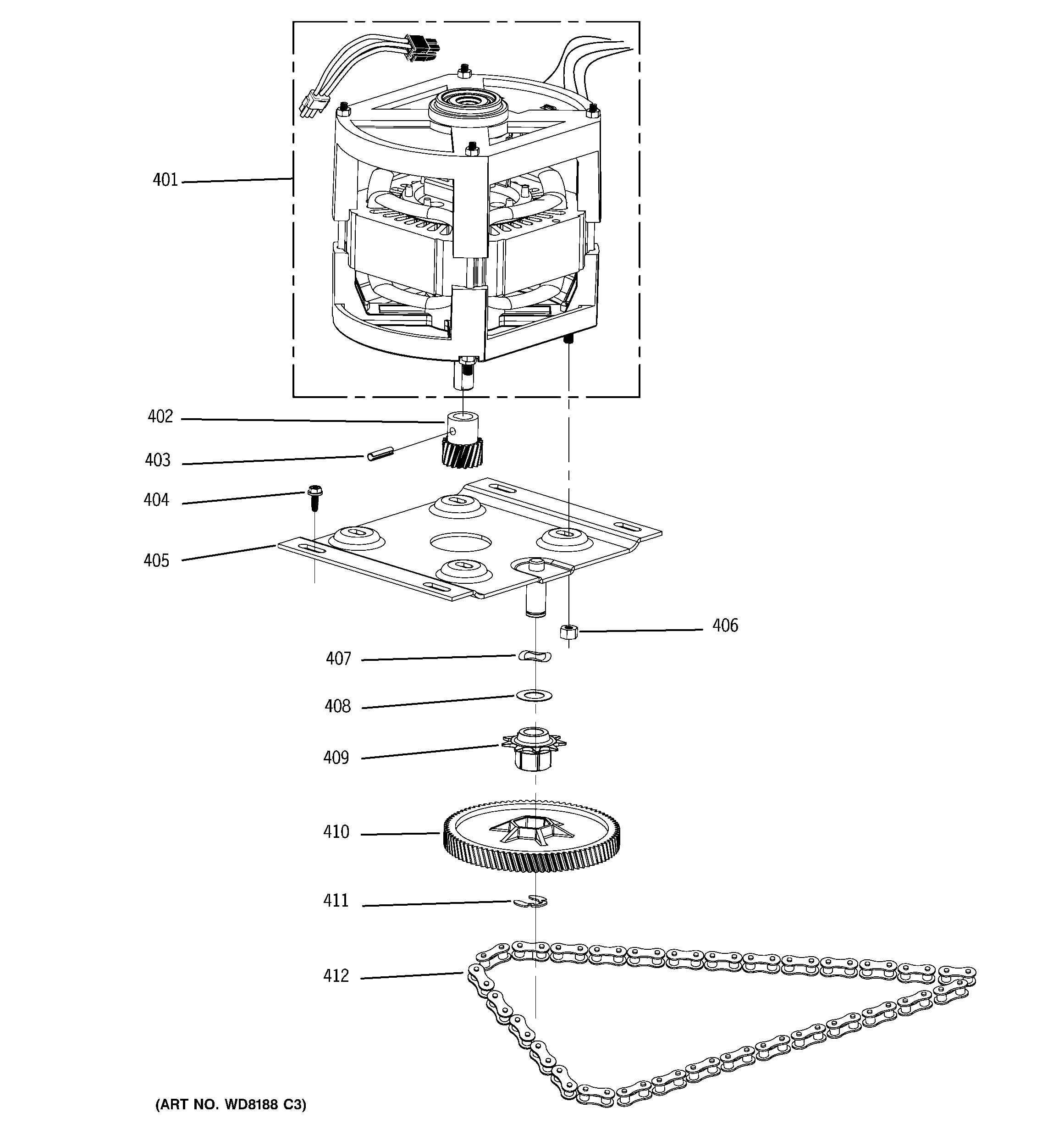 401

402

403

404

405

406

407

408

409

410

411

412

(ART NO. WD8188 C3)