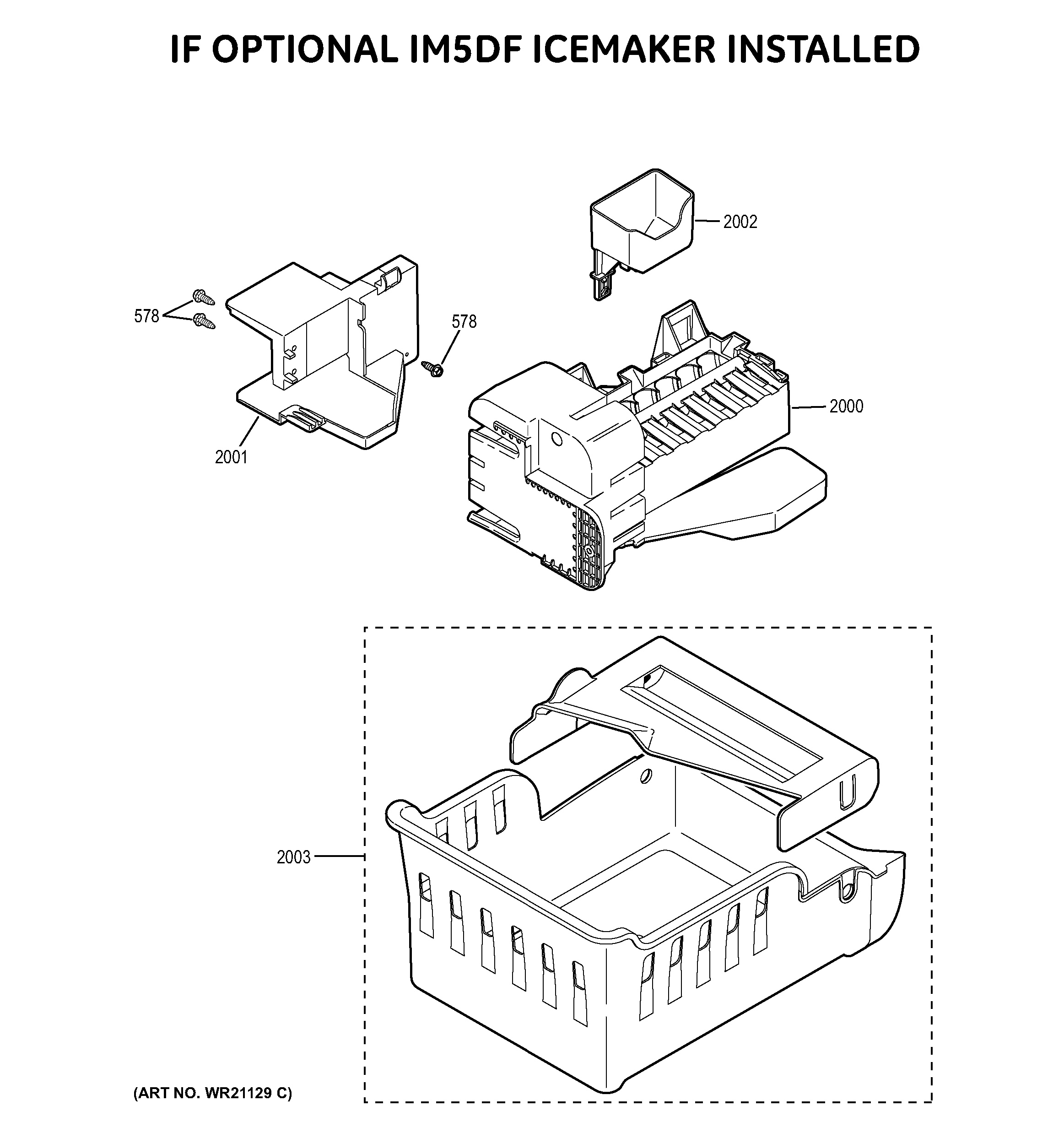 IF OPTIONAL IM5DF ICEMAKER INSTALLED

2002

578

578

2000

2001

2003

(ART NO. WR21129 C)