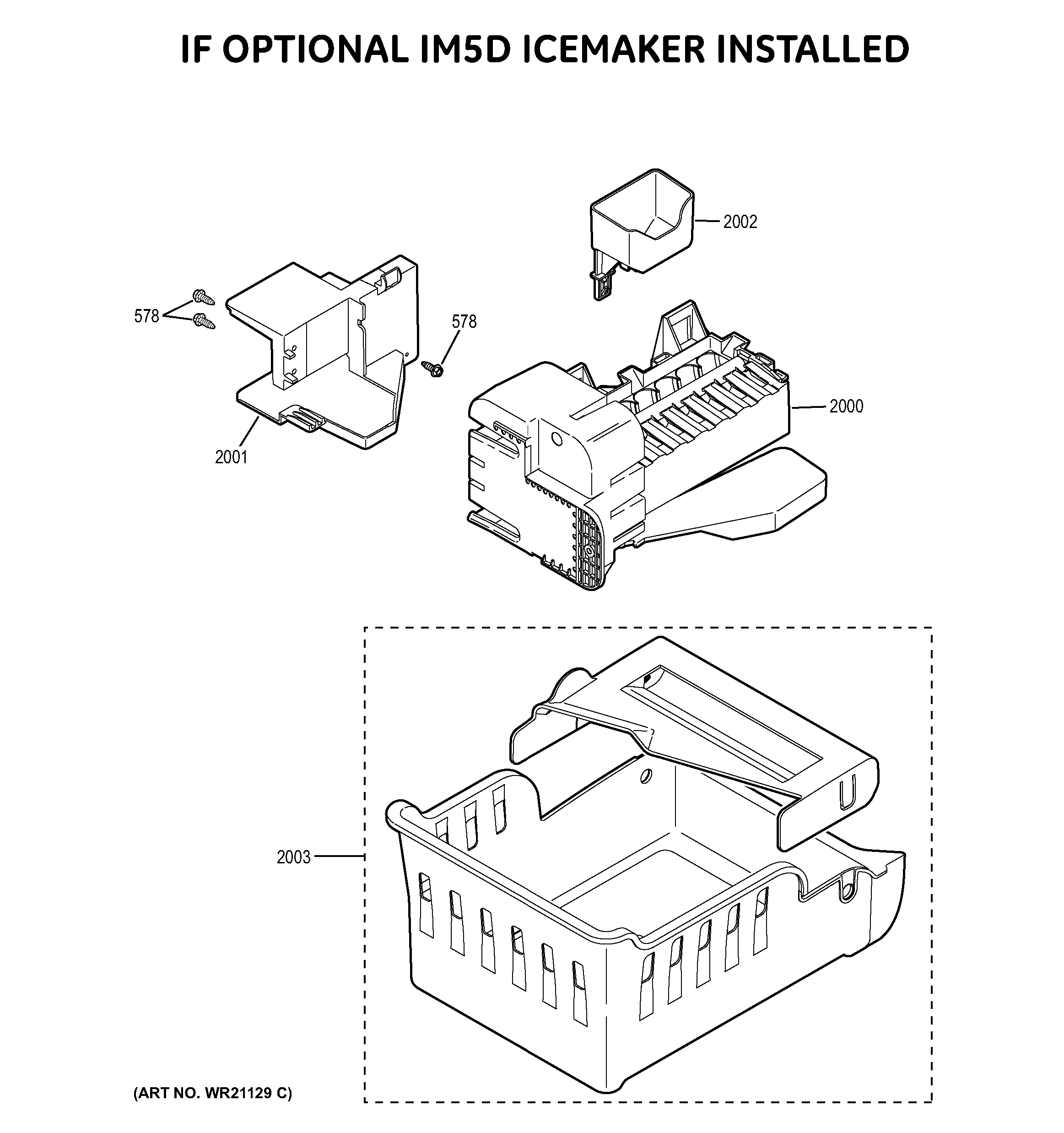 IF OPTIONAL IM5D ICEMAKER INSTALLED

2002

578

578

2000

2001

2003

(ART NO. WR21129 C)