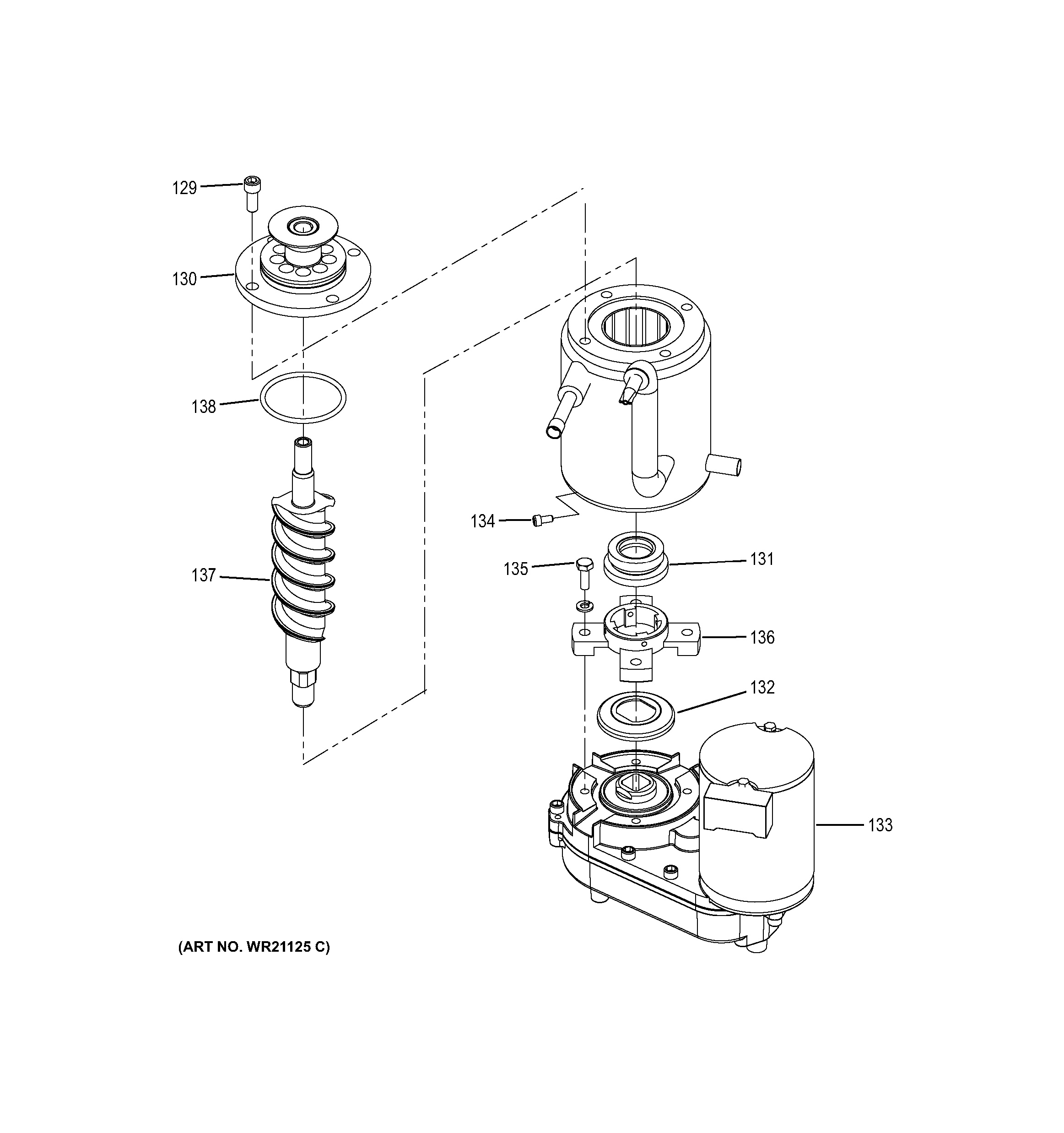 129
130
138
137
134
135
131
136
132
133
(ART NO. WR21125 C)