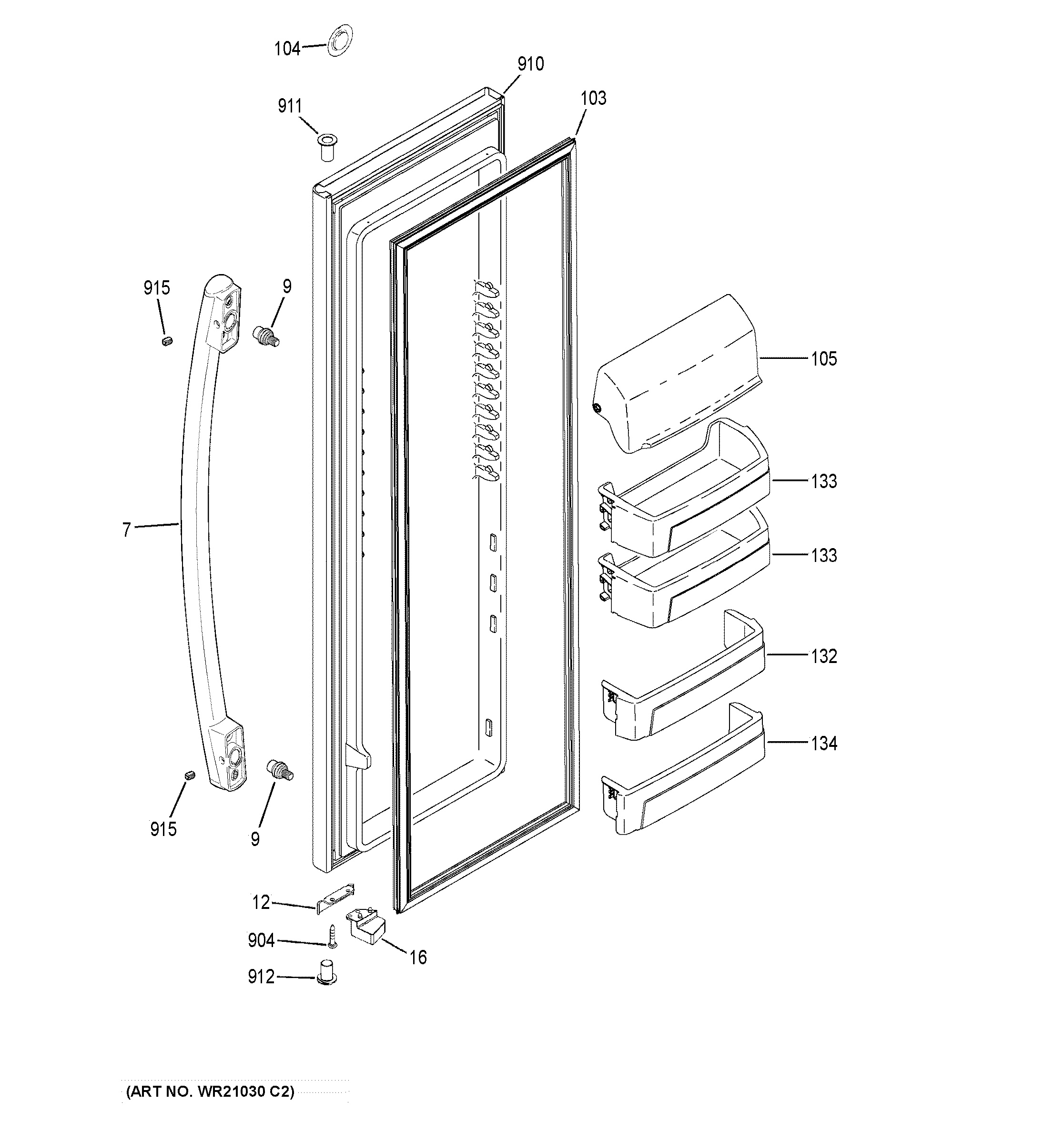 104

910

911

103

915

9

105

133

7

133

132

134

915

9

12

904

16

912

(ART NO. WR21030 C2)