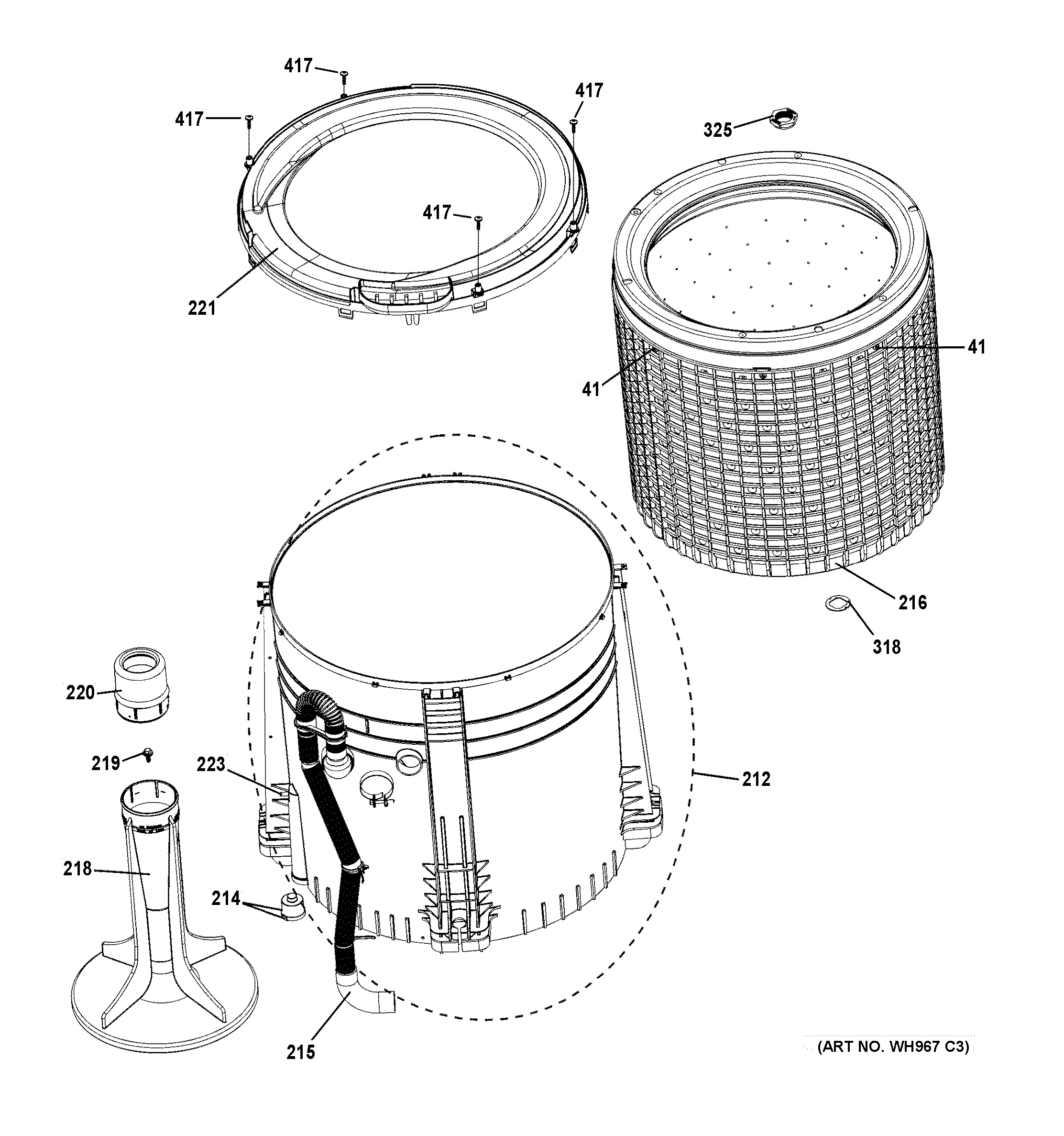 417
417
417
325
417
221
41
41
216
318
220
219
223
212
218
214
215
(ART NO. WH967 C3)