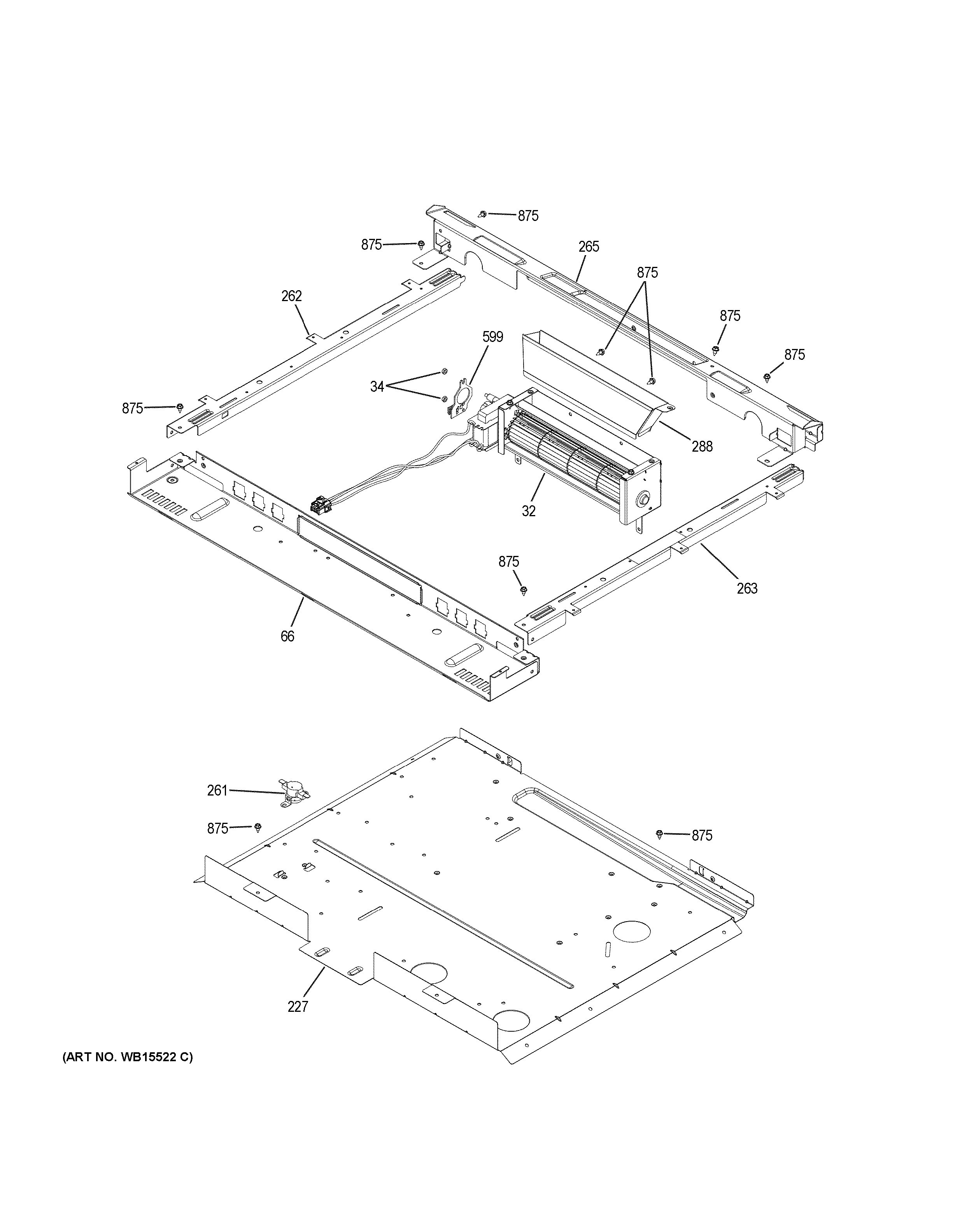 875
875
265
875
262
875
599
875
34
875
288
32
875
263
66
261
875
875
227
(ART NO. WB15522 C)