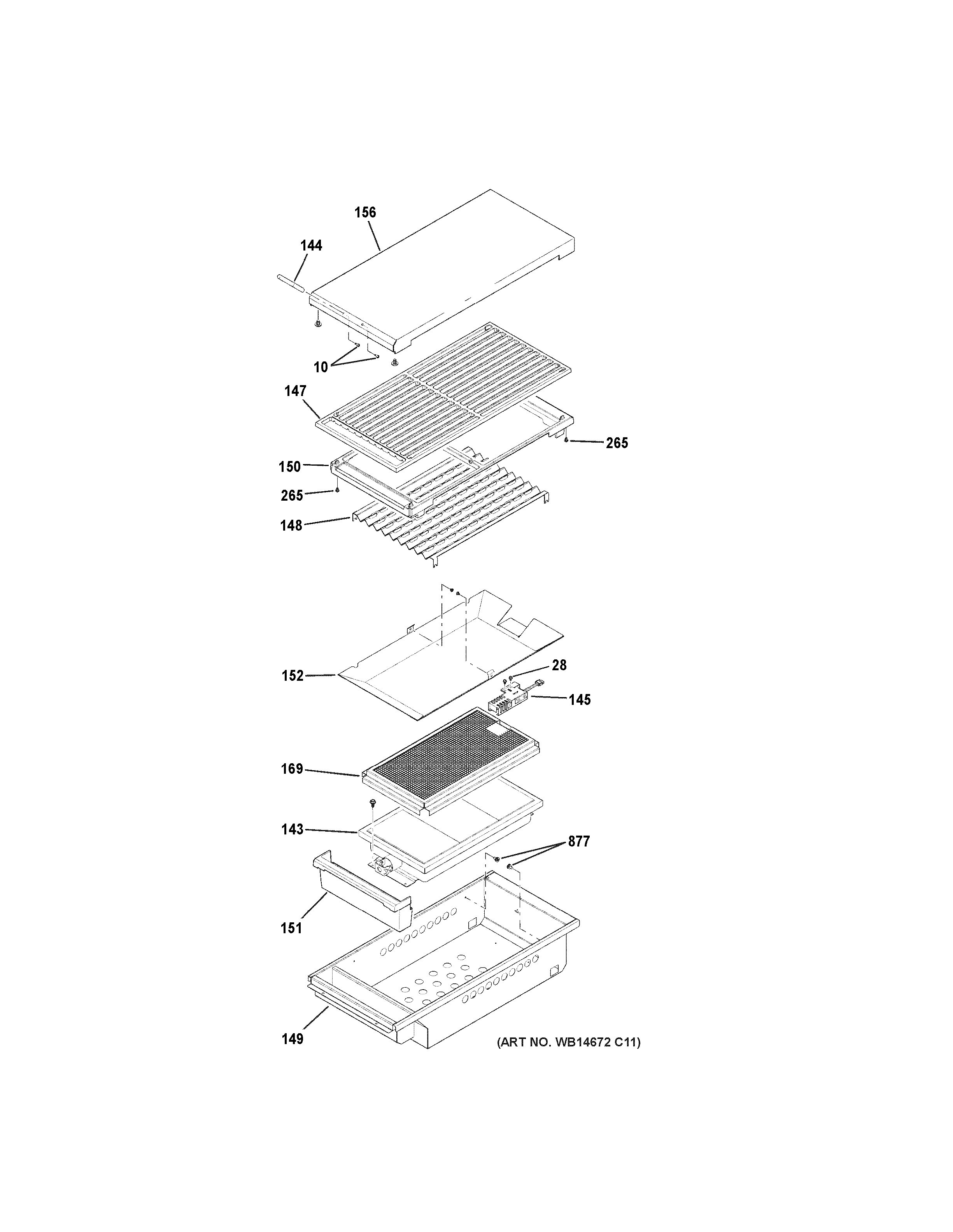 156
144
10
147
265
150
265
148
152
28
145
169
143
877
151
149
(ART NO. WB14672 C11)