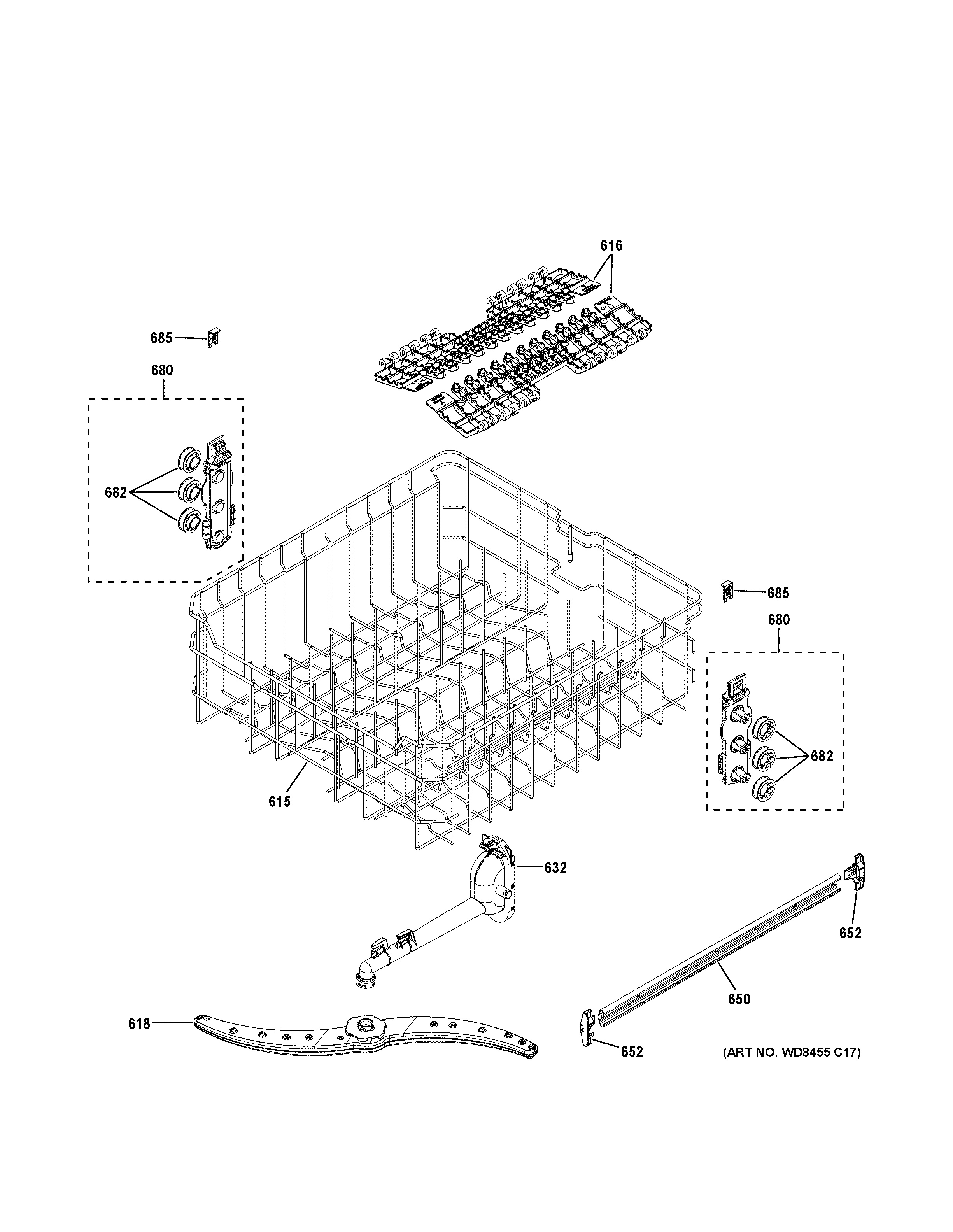 616

685

680

682

685

680

682

615

632

652

650

618

652

(ART NO. WD8455 C17)