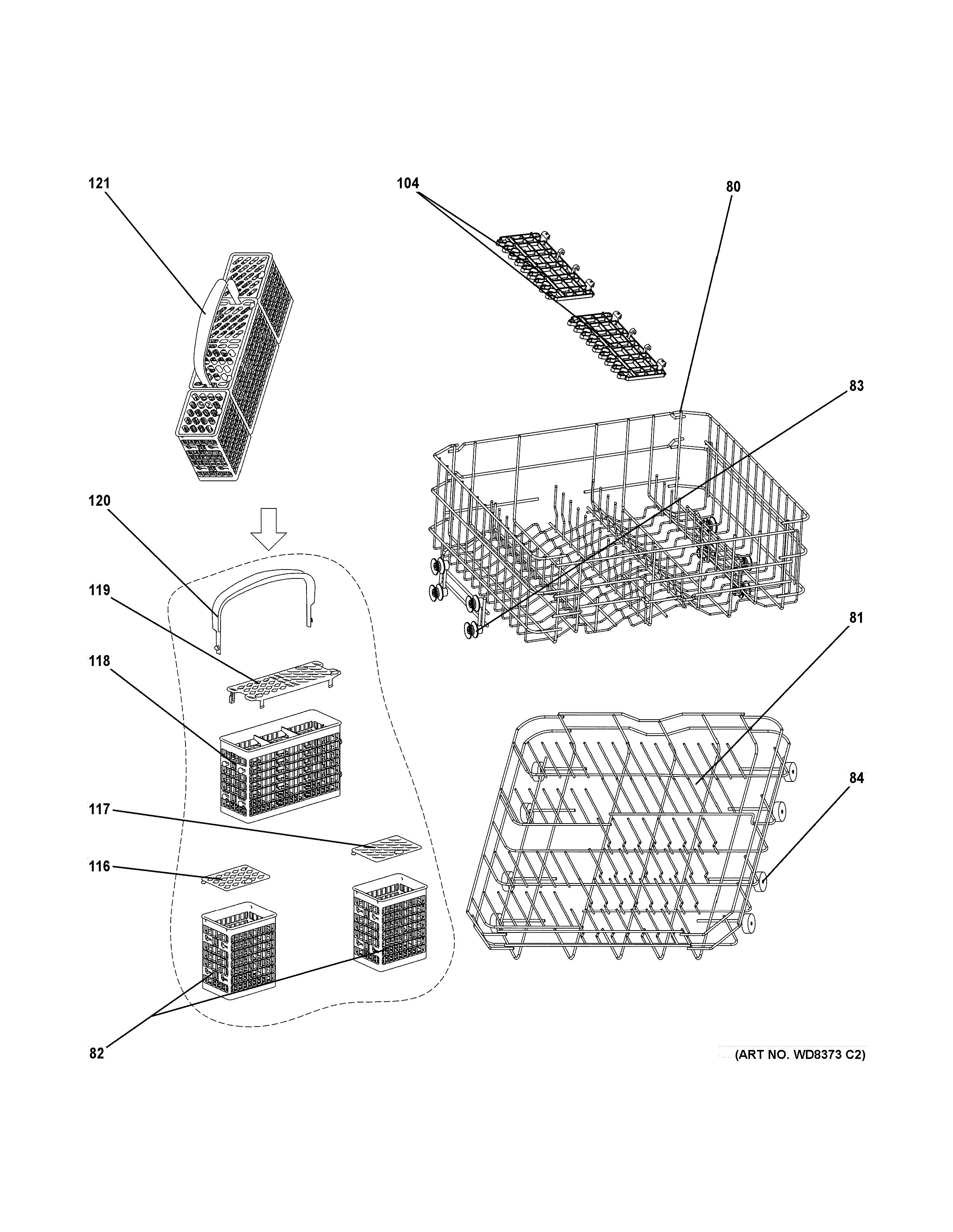 121

104

80

83

120

119

118

81

84

117

116

82

(ART NO. WD8373 C2)