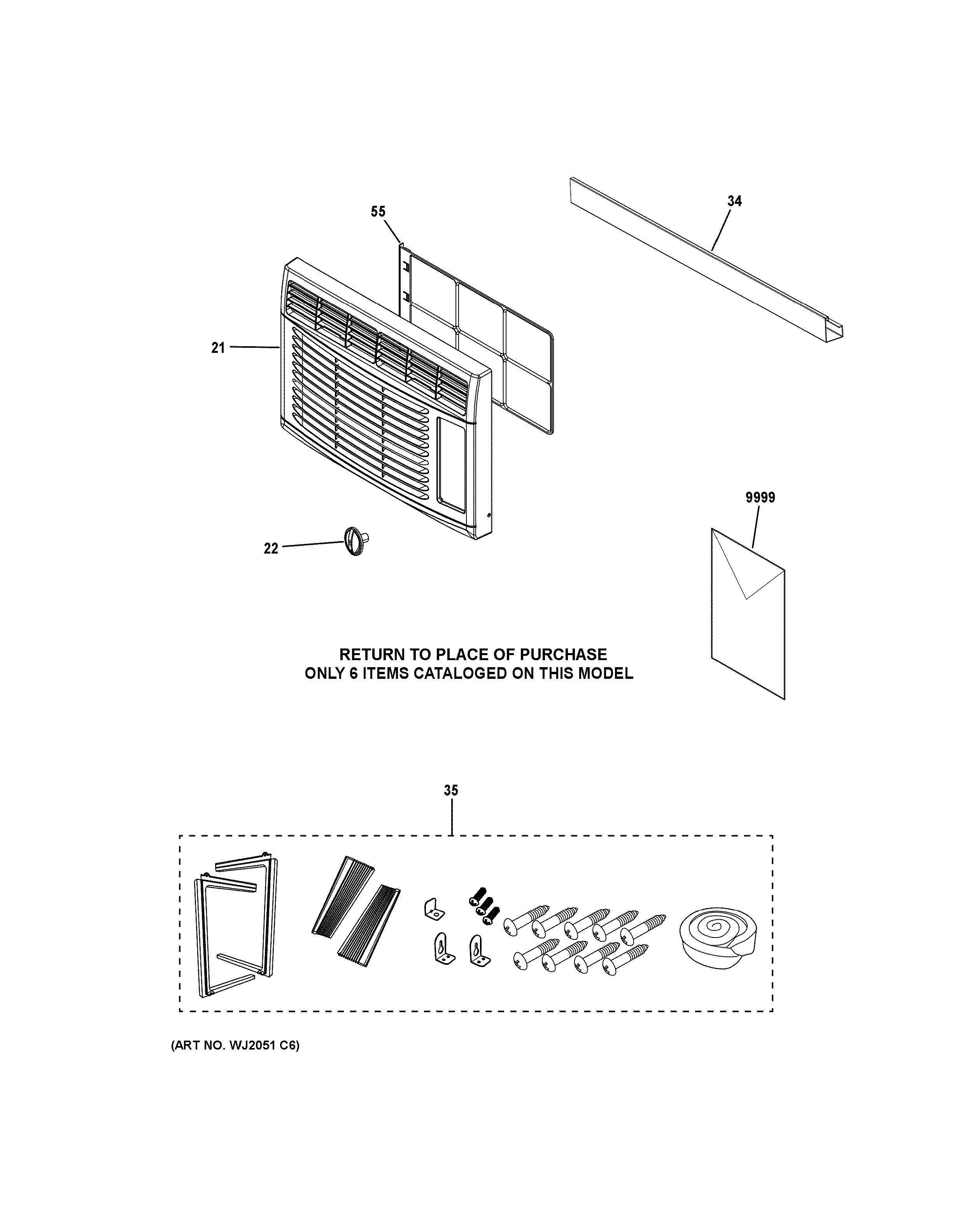 55

34

21

22

9999

RETURN TO PLACE OF PURCHASE
ONLY 6 ITEMS CATALOGED ON THIS MODEL

35

(ART NO. WJ2051 C6)