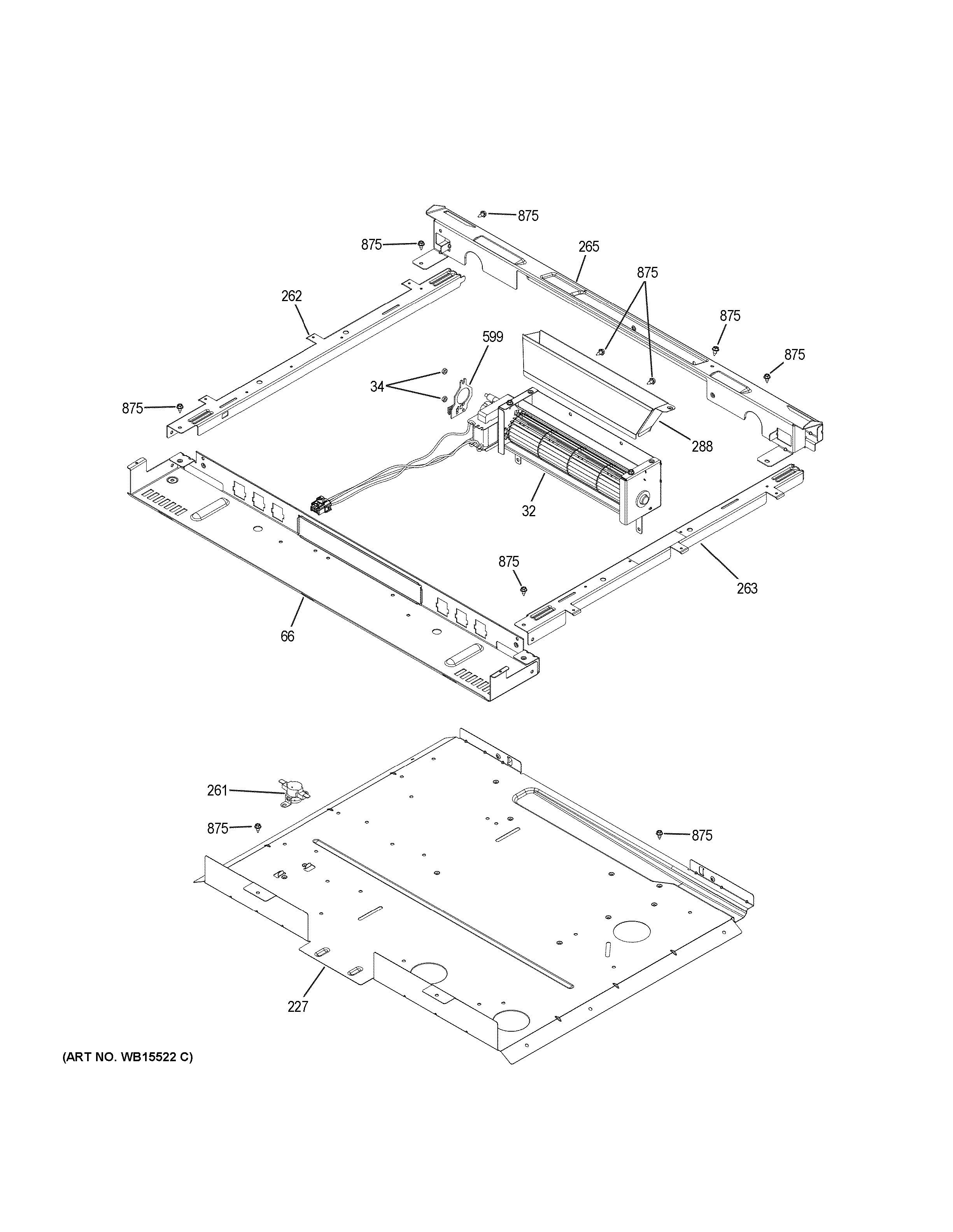 875
875
265
875
262
875
599
875
34
875
288
32
875
263
66
261
875
875
227
(ART NO. WB15522 C)