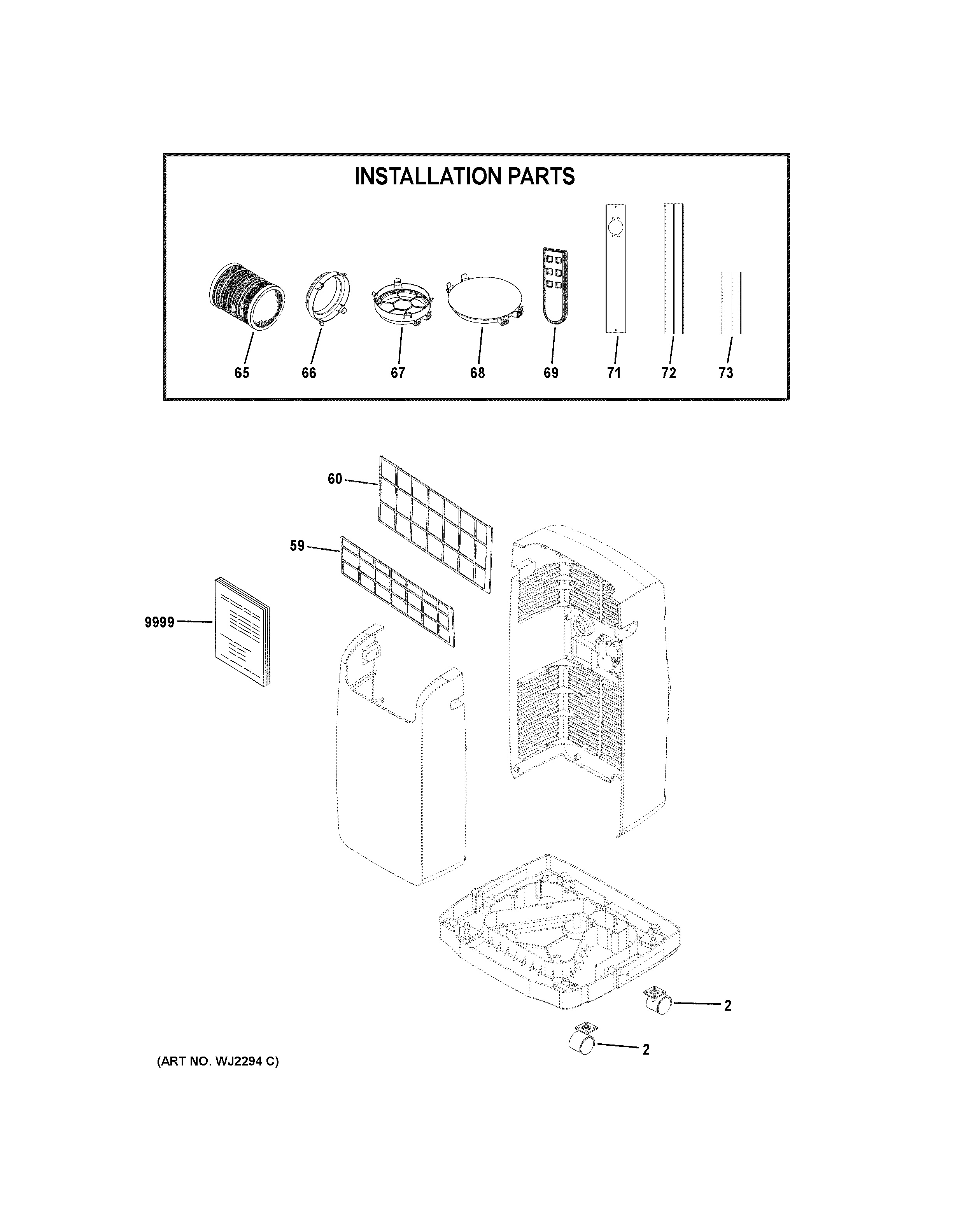 INSTALLATION PARTS

65 66 67 68 69 71 72 73

60

59

9999

2

2

(ART NO. WJ2294 C)