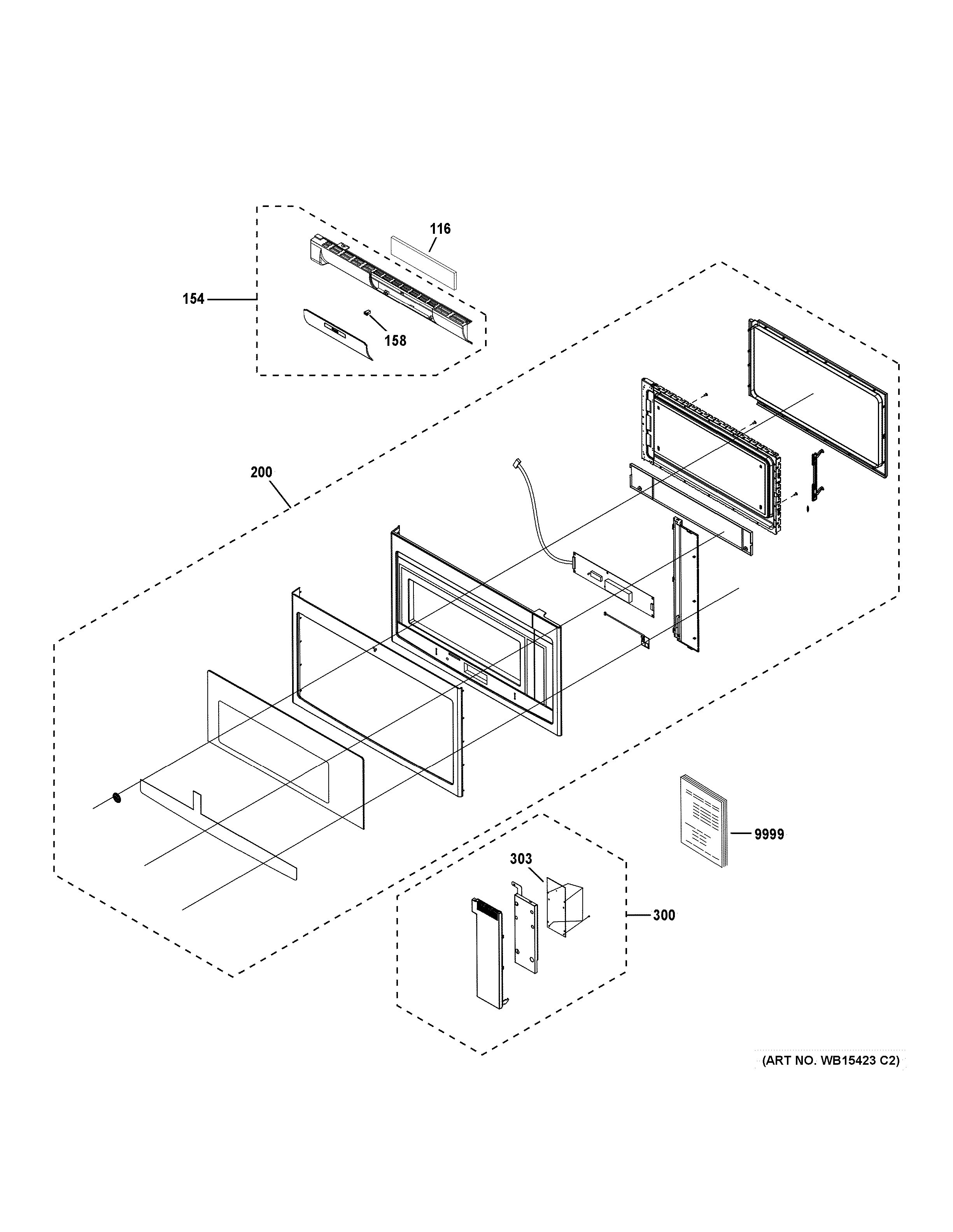 116

154

158

200

9999

303

300

(ART NO. WB15423 C2)