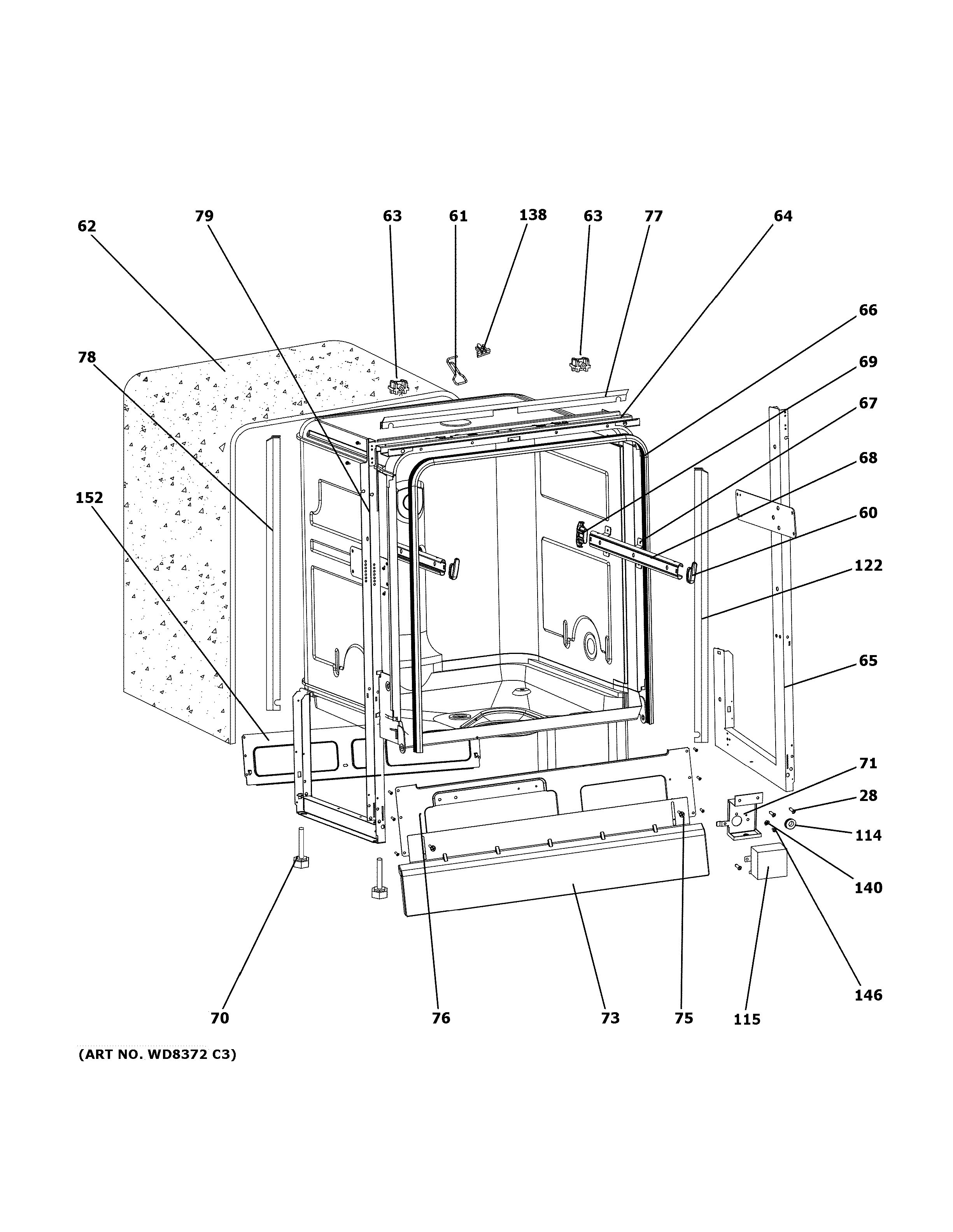 62
79
63
61
138
63
77
64
66
78
69
67
68
152
60
122
65
71
28
114
140
146
70
76
73
75
115

(ART NO. WD8372 C3)