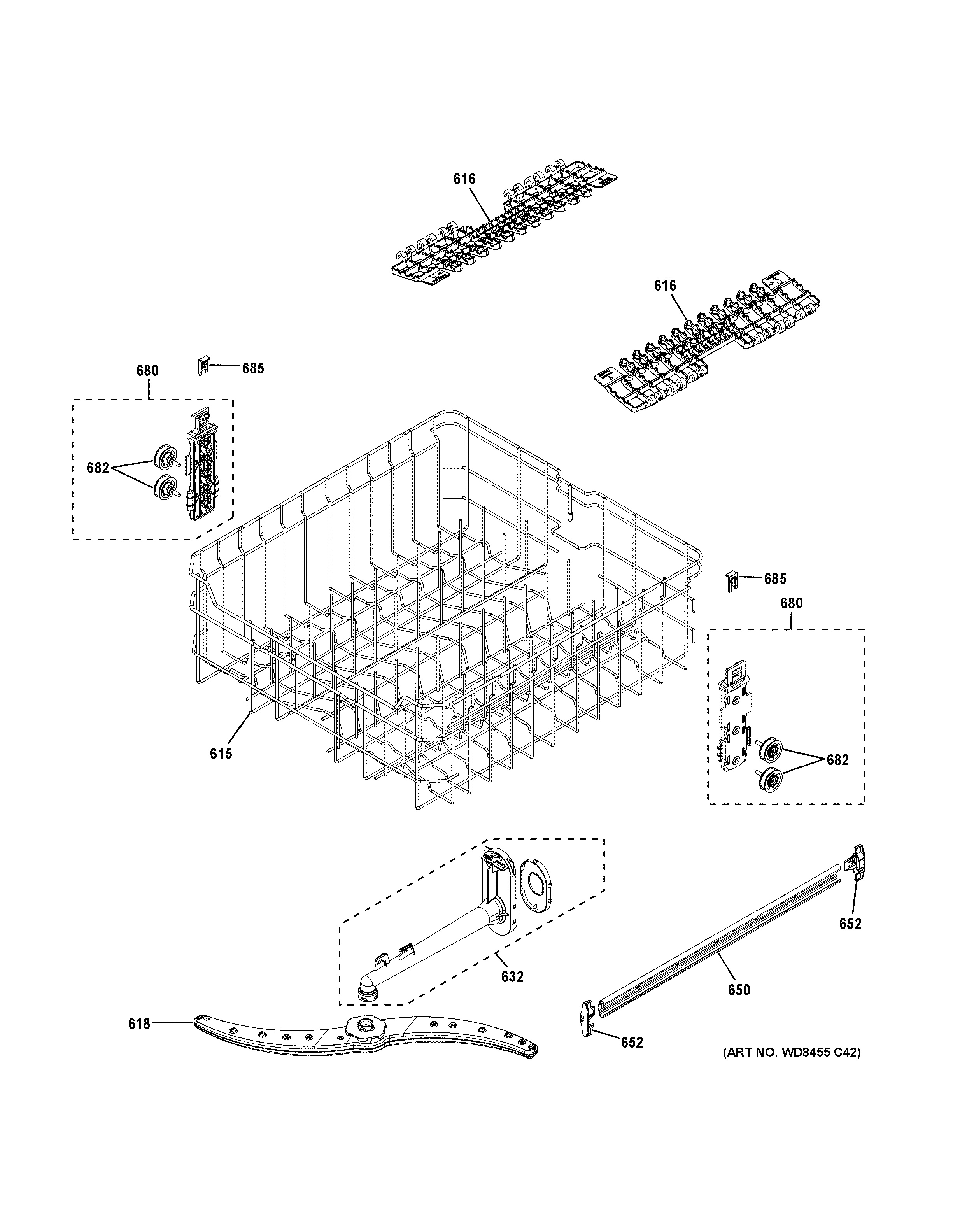 616

616

680

685

682

685

680

615

682

652

632

650

618

652

(ART NO. WD8455 C42)