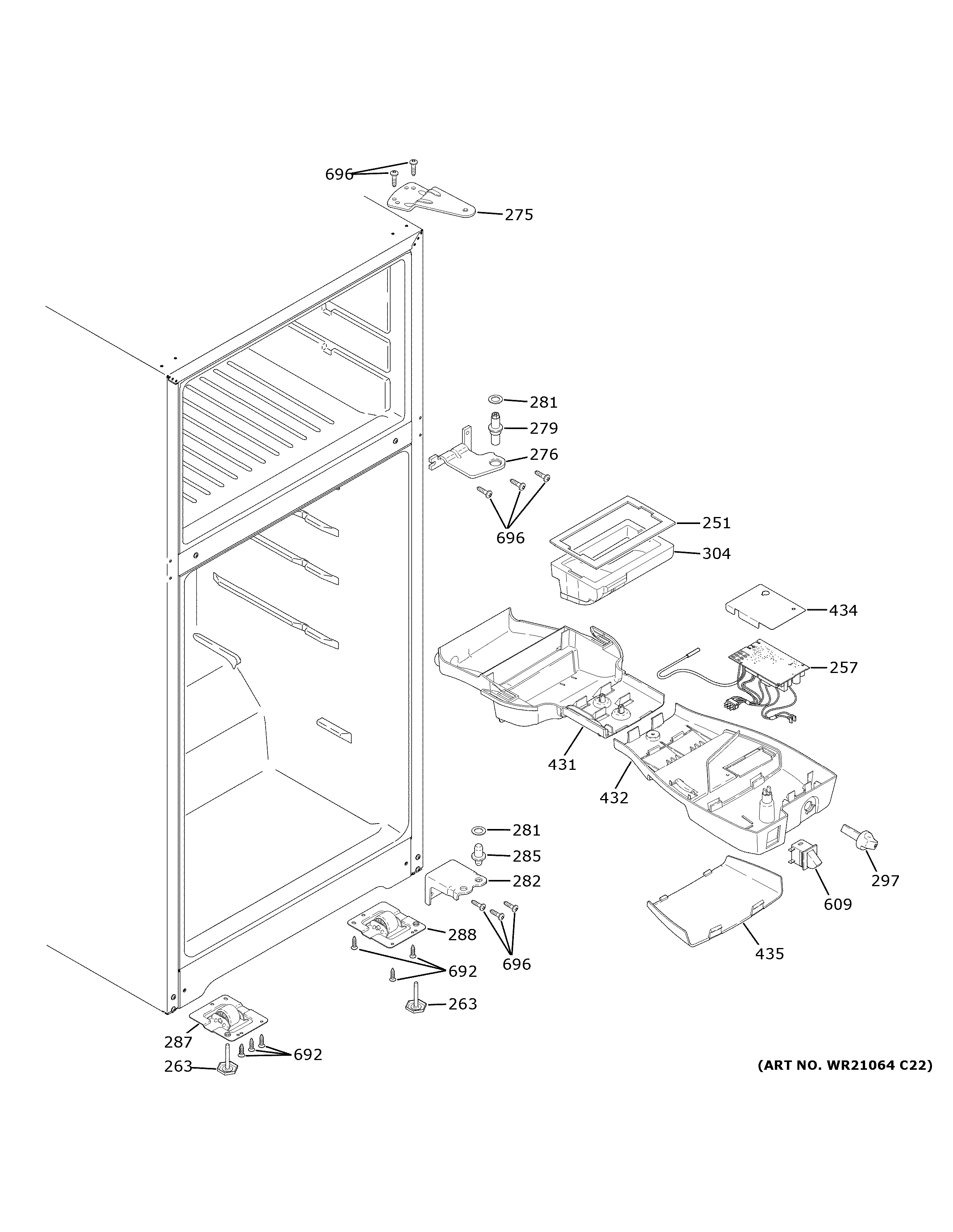 696
275
281
279
276
696
251
304
434
257
431
432
281
285
282
297
609
288
696
435
692
263
287
692
263
(ART NO. WR21064 C22)