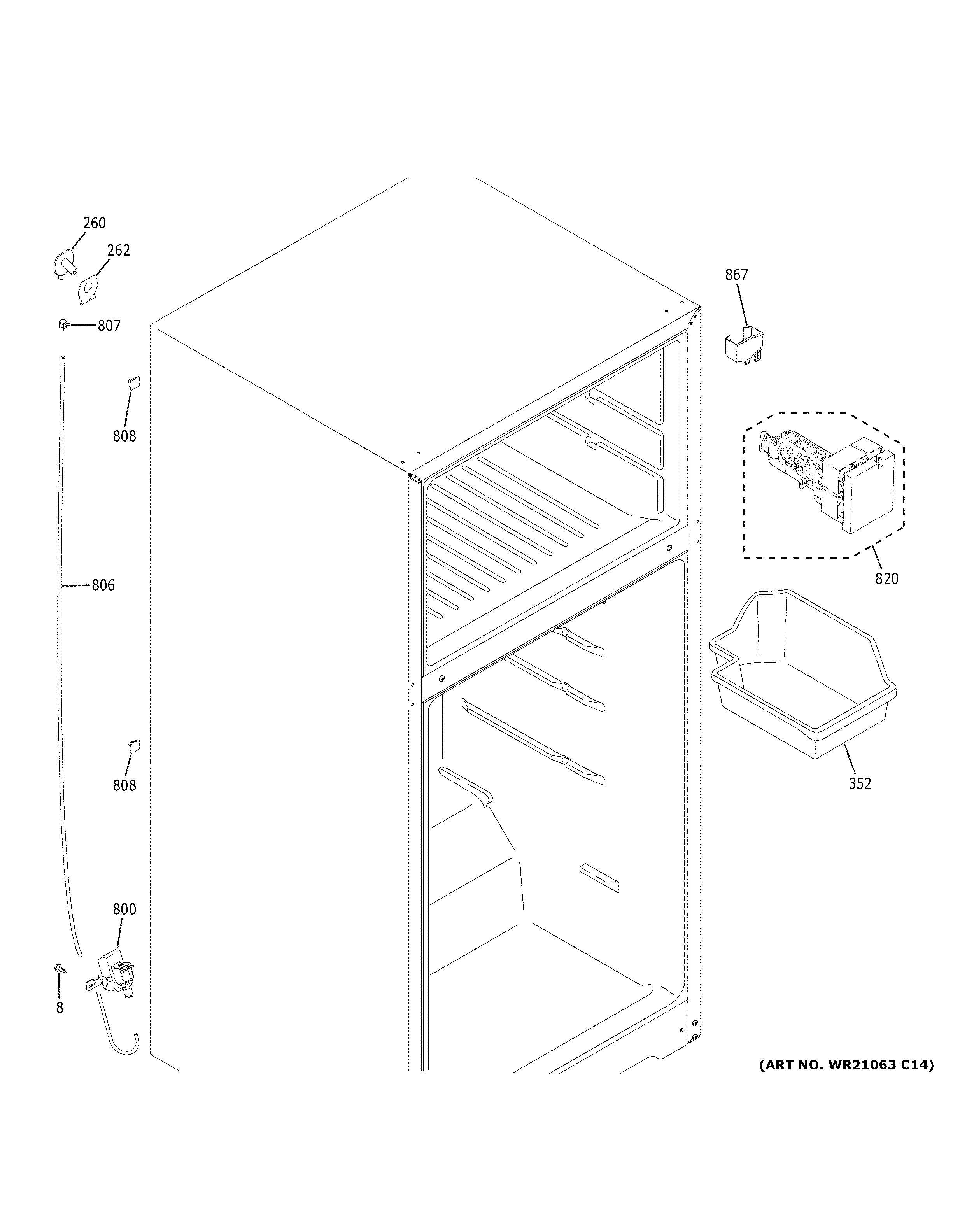 260
262
807
808
806
808
800
8
867
820
352
(ART NO. WR21063 C14)