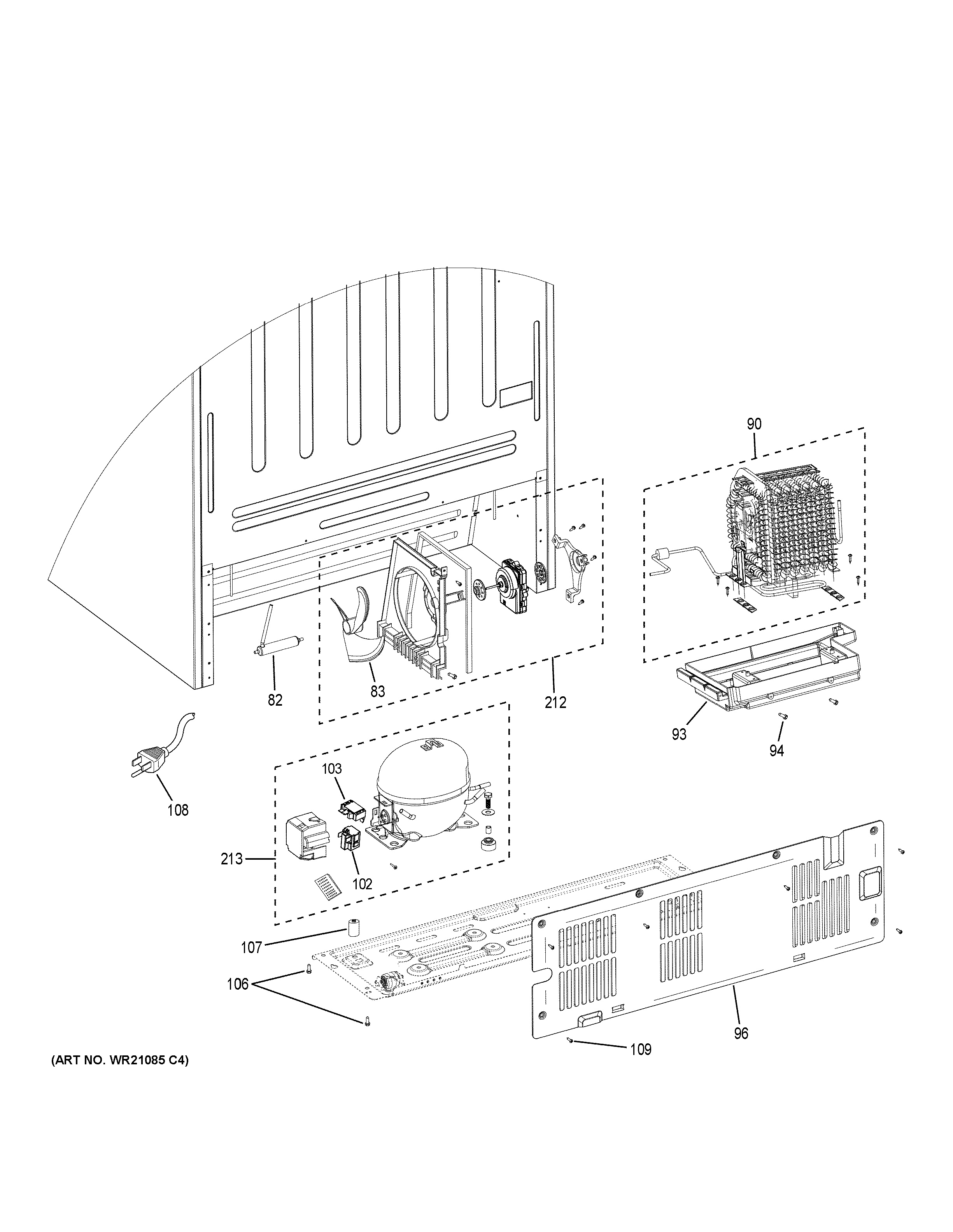 90

82

83

212

93

94

108

103

213

102

107

106

96

109

(ART NO. WR21085 C4)