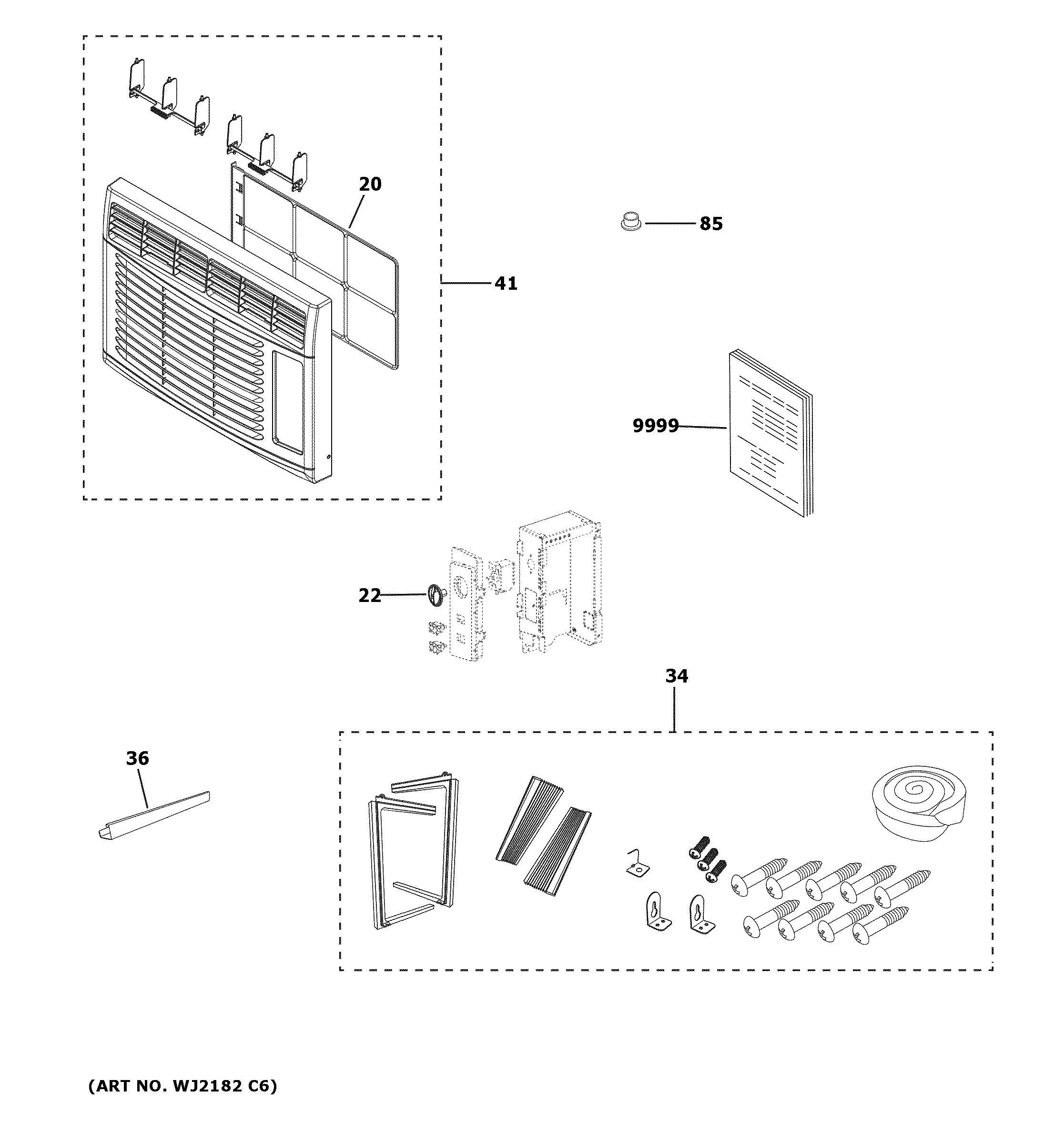 20

85

41

9999

22

34

36

(ART NO. WJ2182 C6)