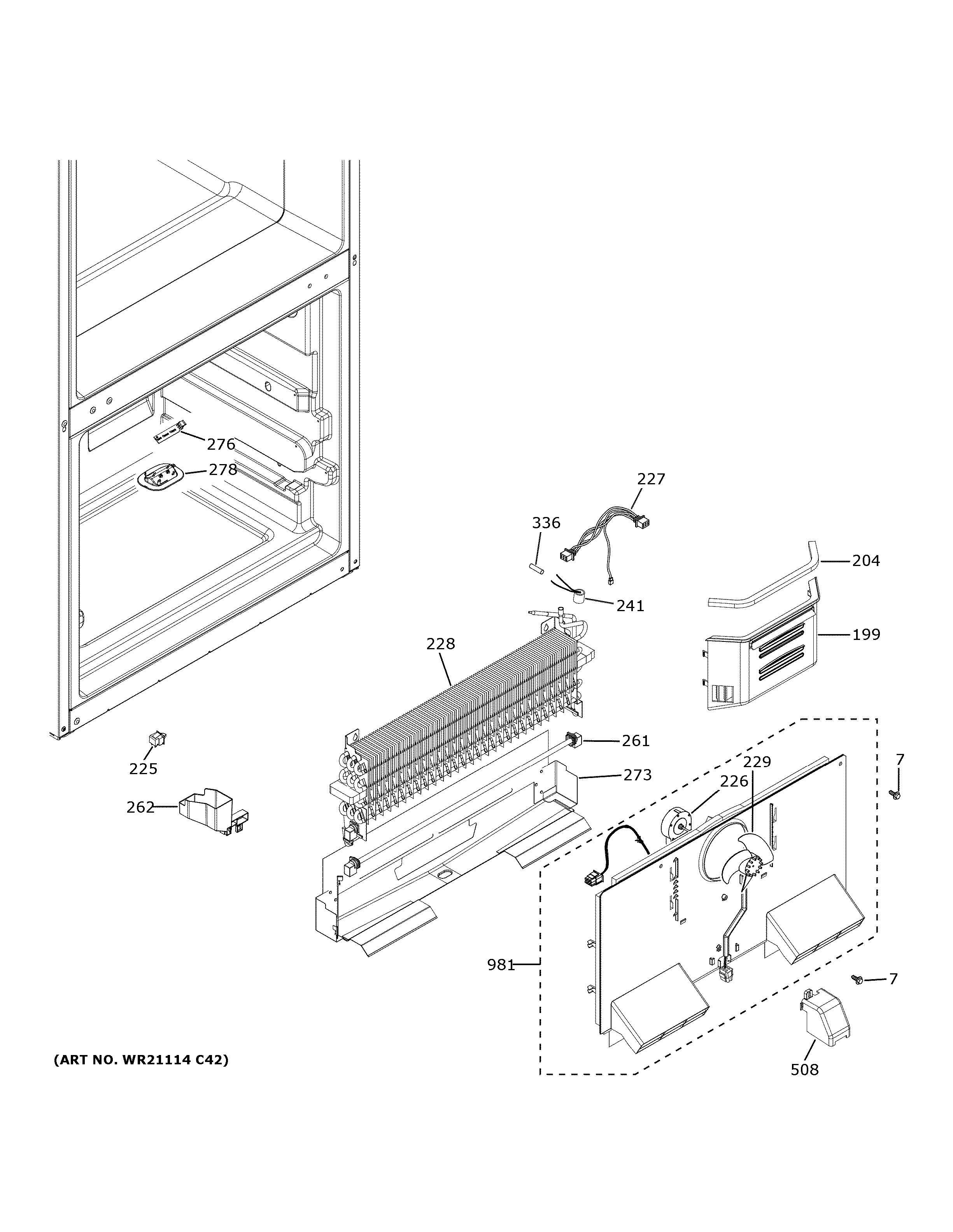 276
278
227
336
204
241
199
228
261
225
229
7
273
226
262
981
7
508
(ART NO. WR21114 C42)