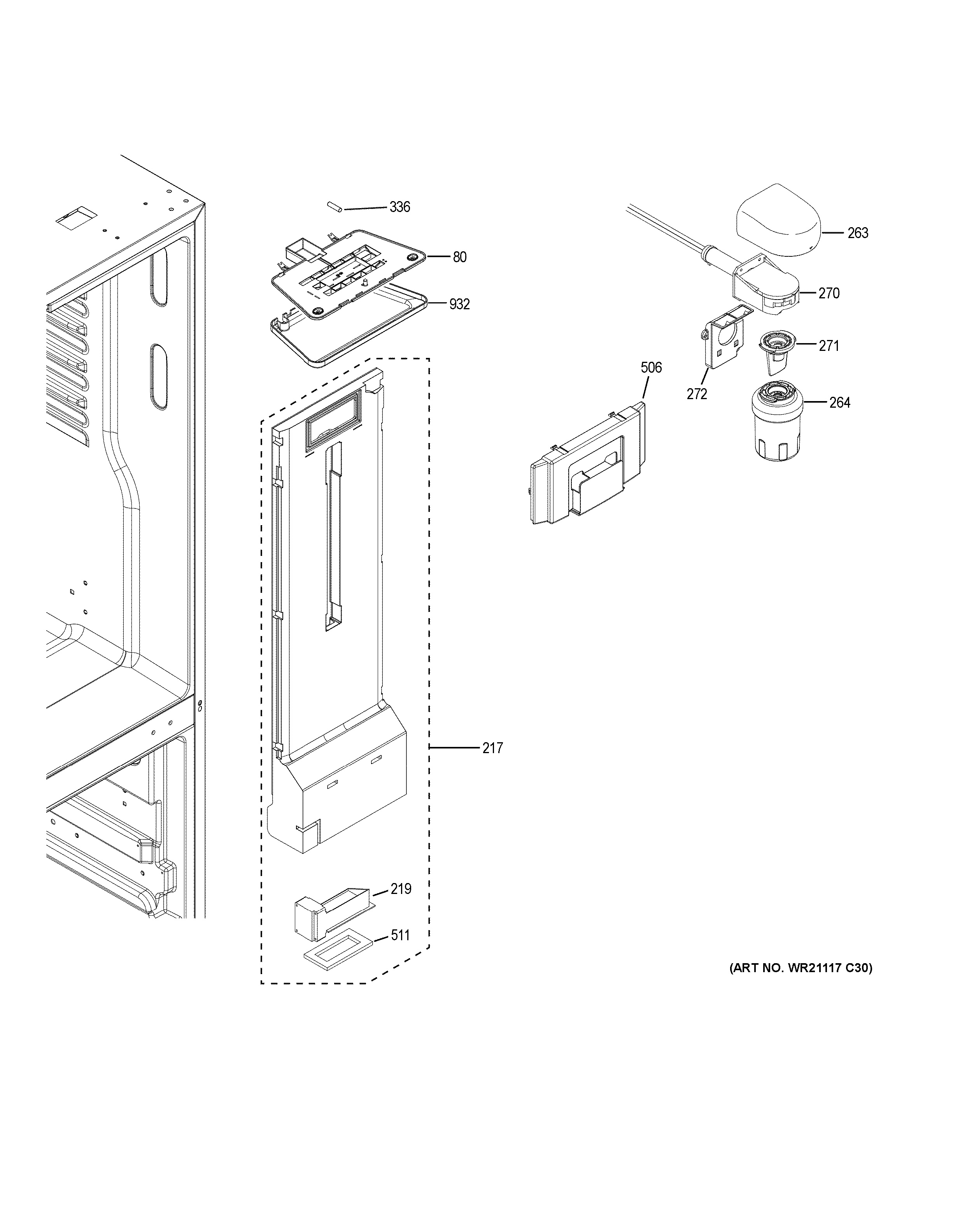 336
80
932
263
270
271
272
506
264
217
219
511
(ART NO. WR21117 C30)