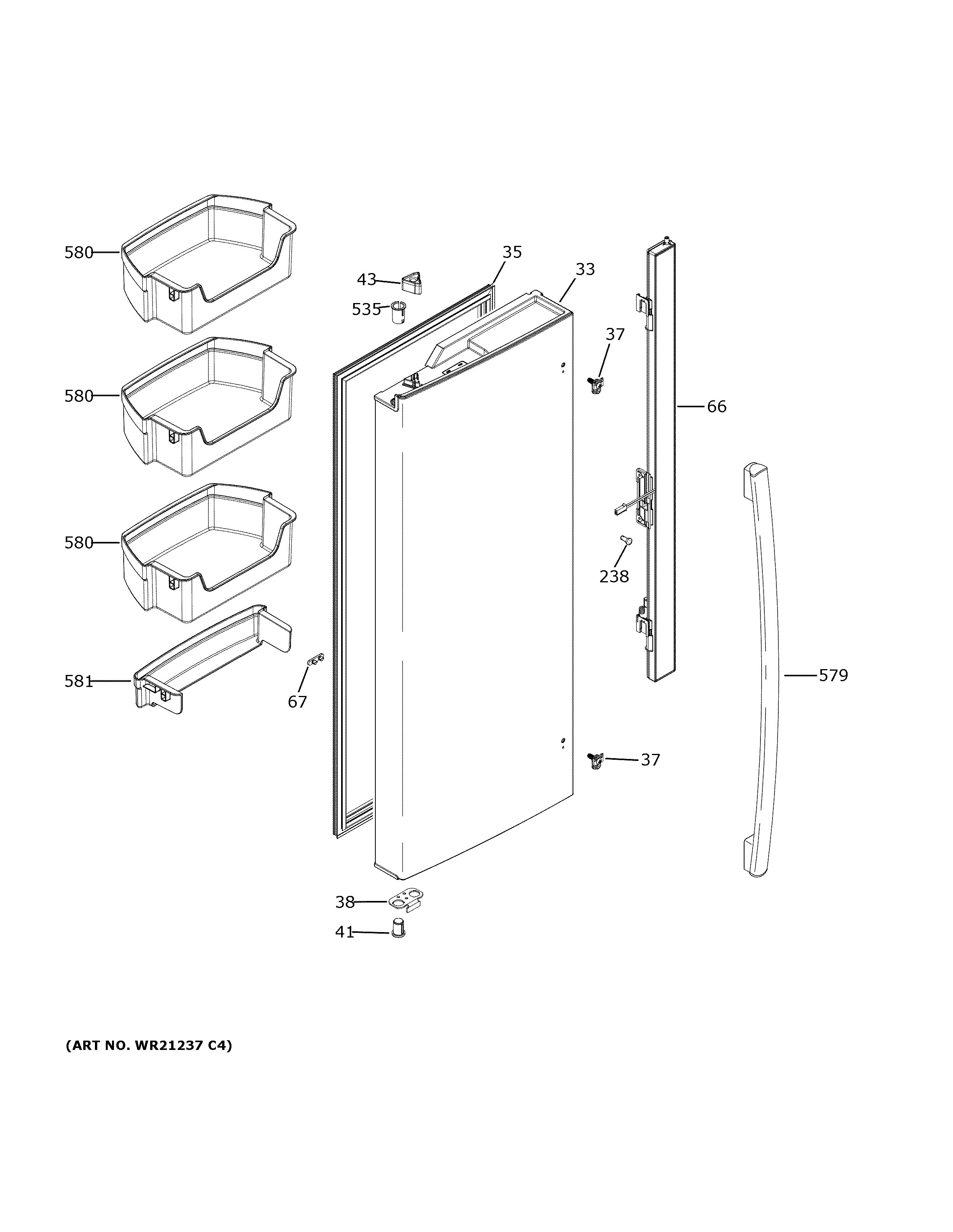 580

35

33

43

535

37

580

66

580

238

581

67

579

37

38

41

(ART NO. WR21237 C4)