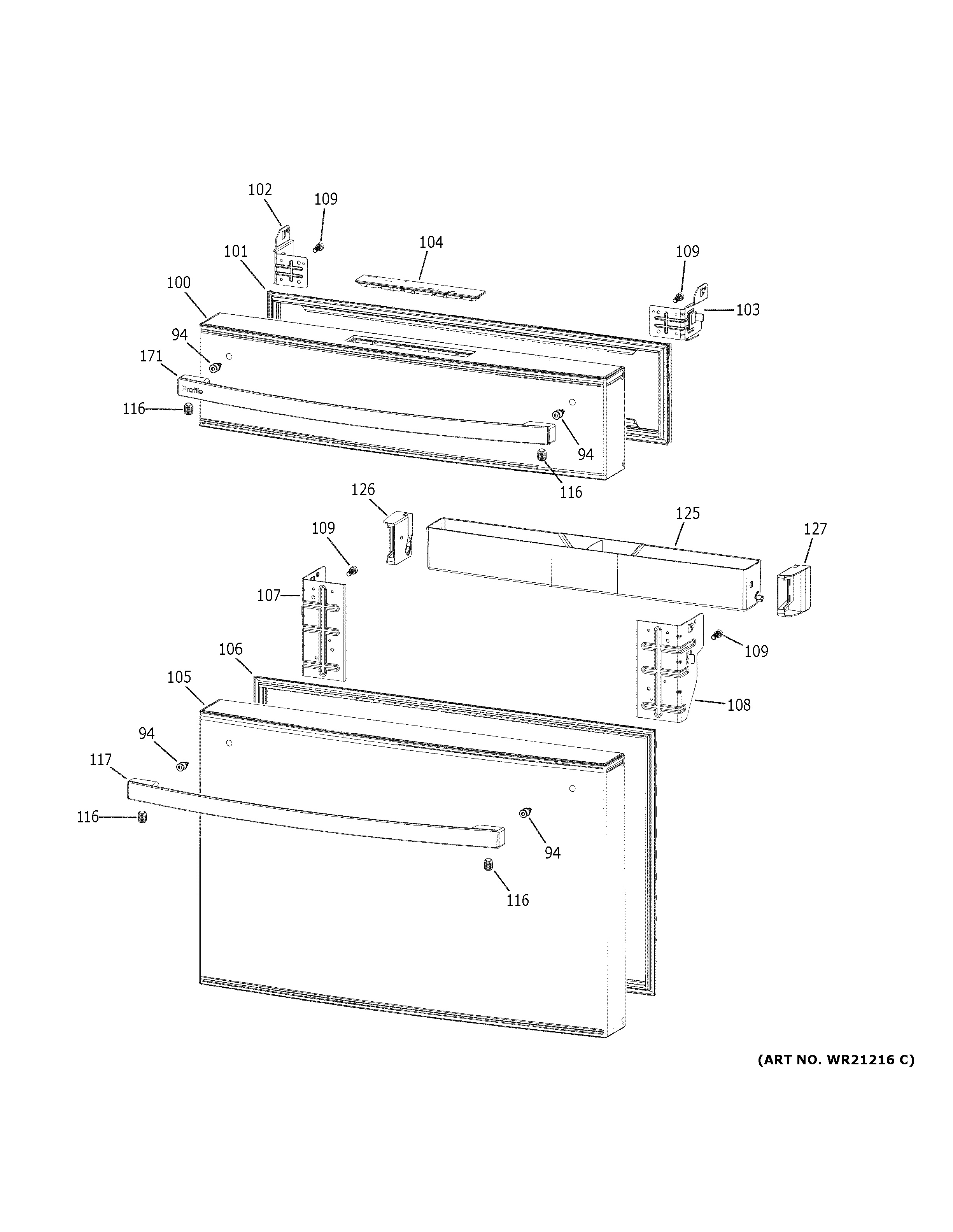 102
109
104
101
109
100
103
94
171
Profile
116
94
116
126
125
127
109
107
109
106
105
108
94
117
116
94
116
(ART NO. WR21216 C)