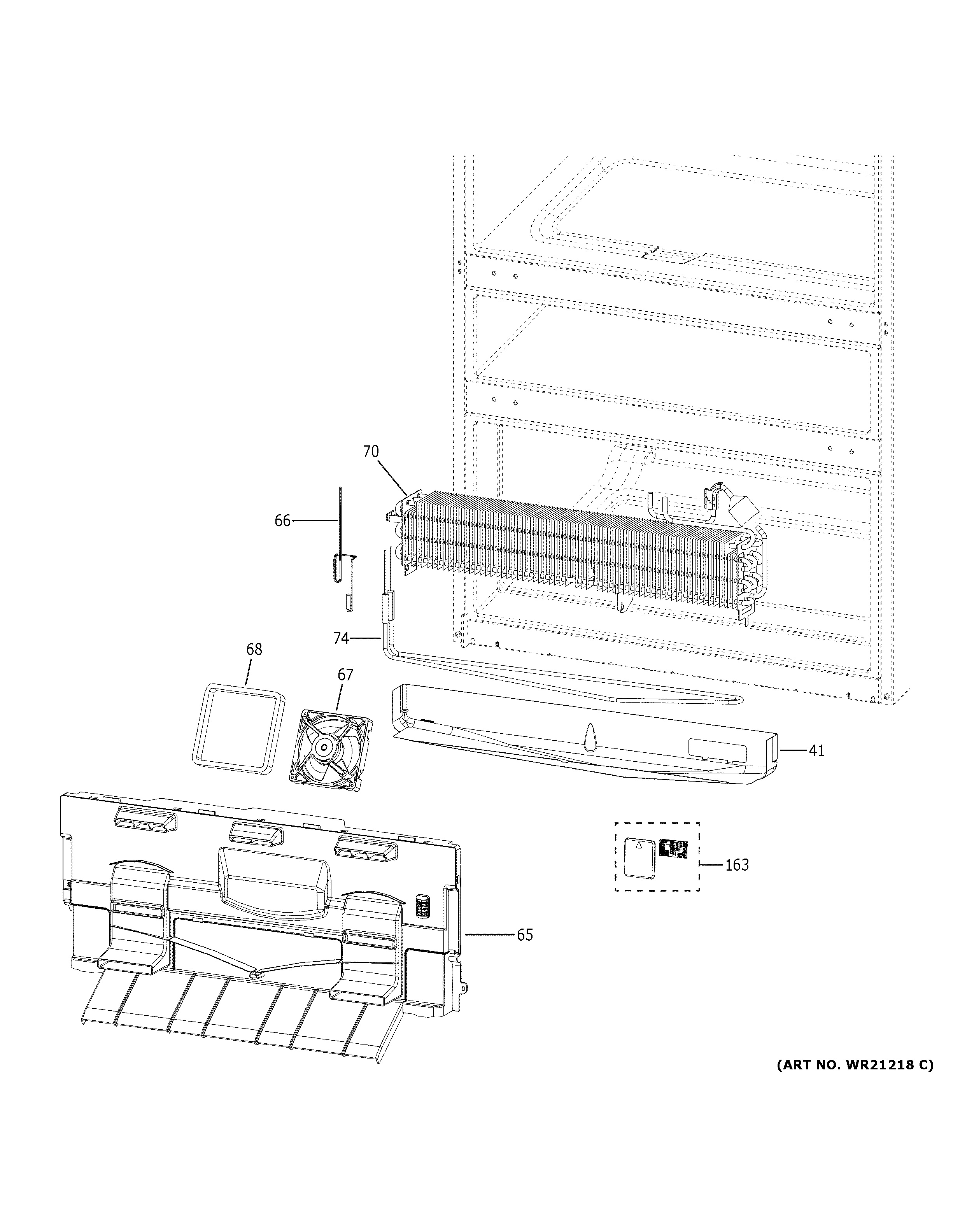 70

66

74

68

67

41

163

65

(ART NO. WR21218 C)