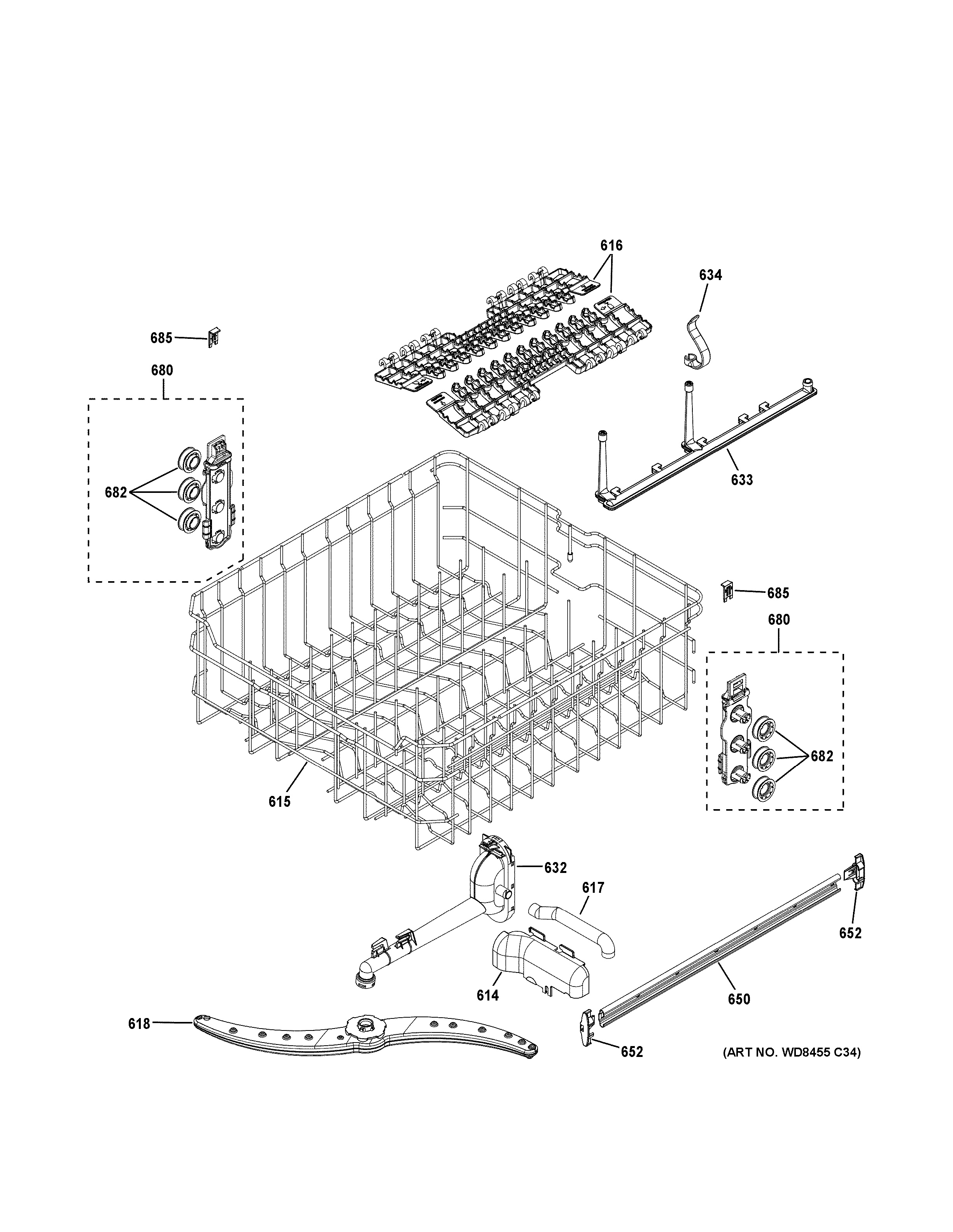 616
634
685
680
682
633
685
680
682
615
632
617
652
614
650
618
652
(ART NO. WD8455 C34)