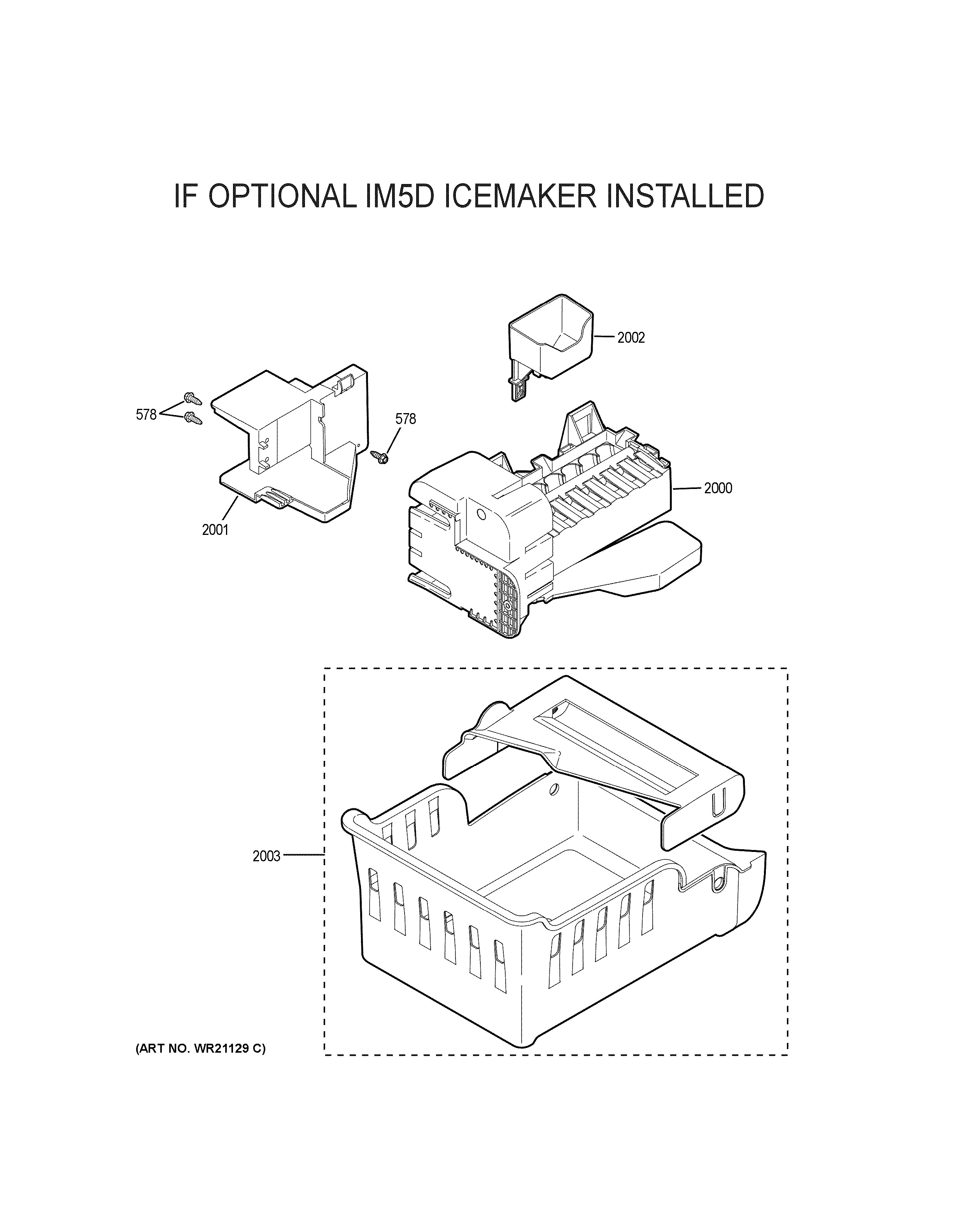 IF OPTIONAL IM5D ICEMAKER INSTALLED

2002

578

578

2000

2001

2003

(ART NO. WR21129 C)