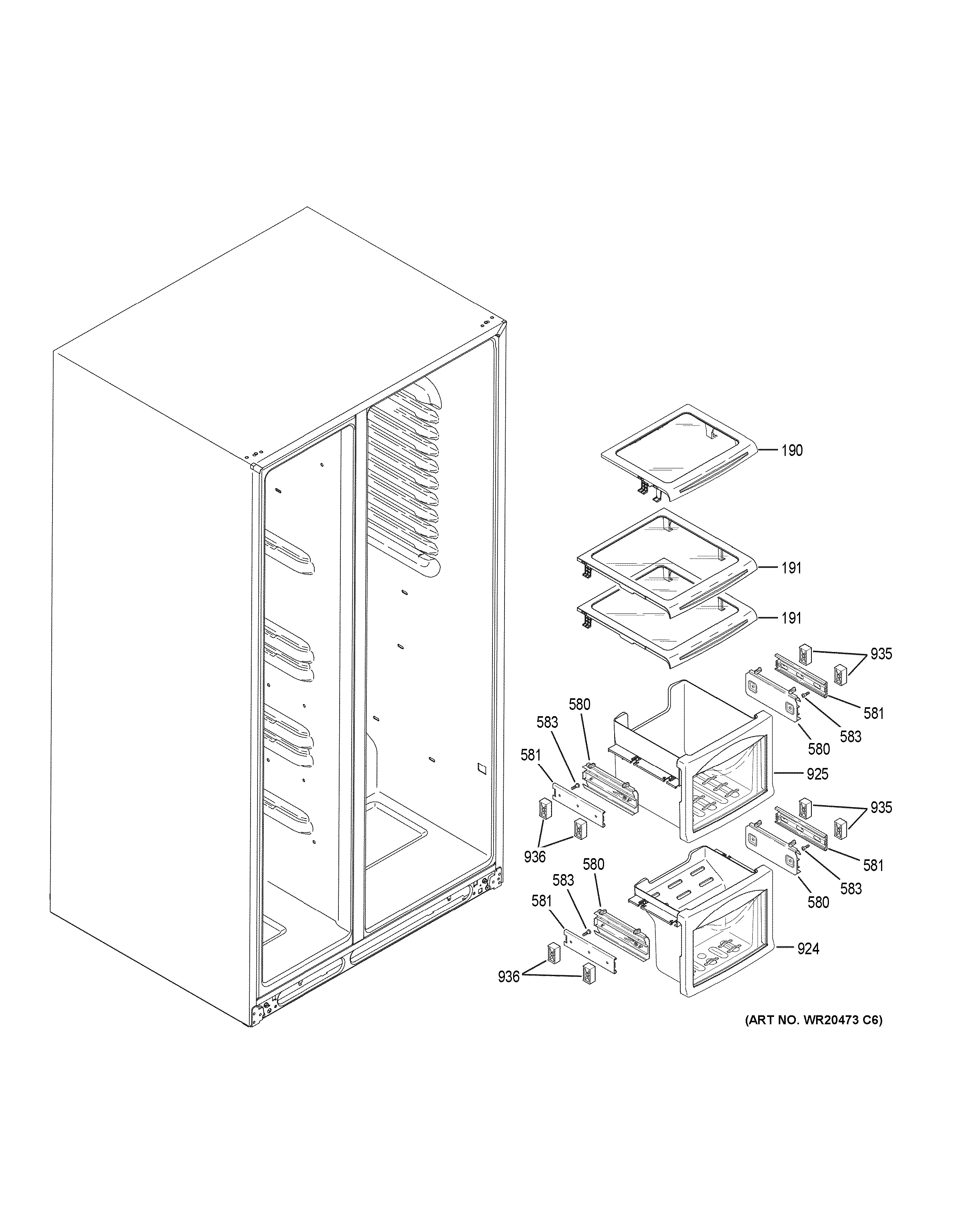 190
191
191
935
581
583
580
580
583
581
925
936
935
581
583
580
580
583
581
924
936
(ART NO. WR20473 C6)