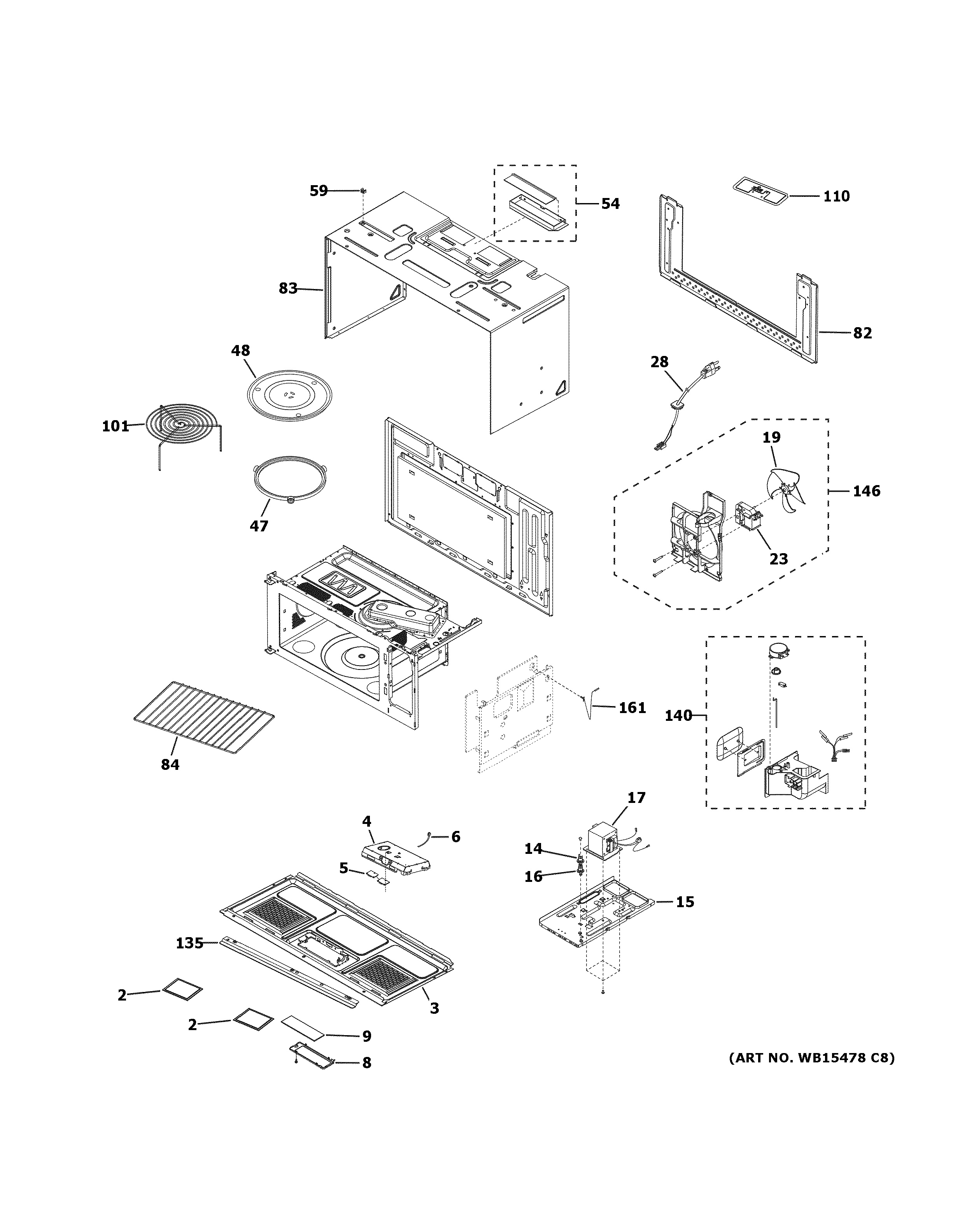 59
54
110
83
82
48
28
101
19
146
47
23
161
140
84
17
4
6
14
5
16
15
135
2
3
2
9
8
(ART NO. WB15478 C8)