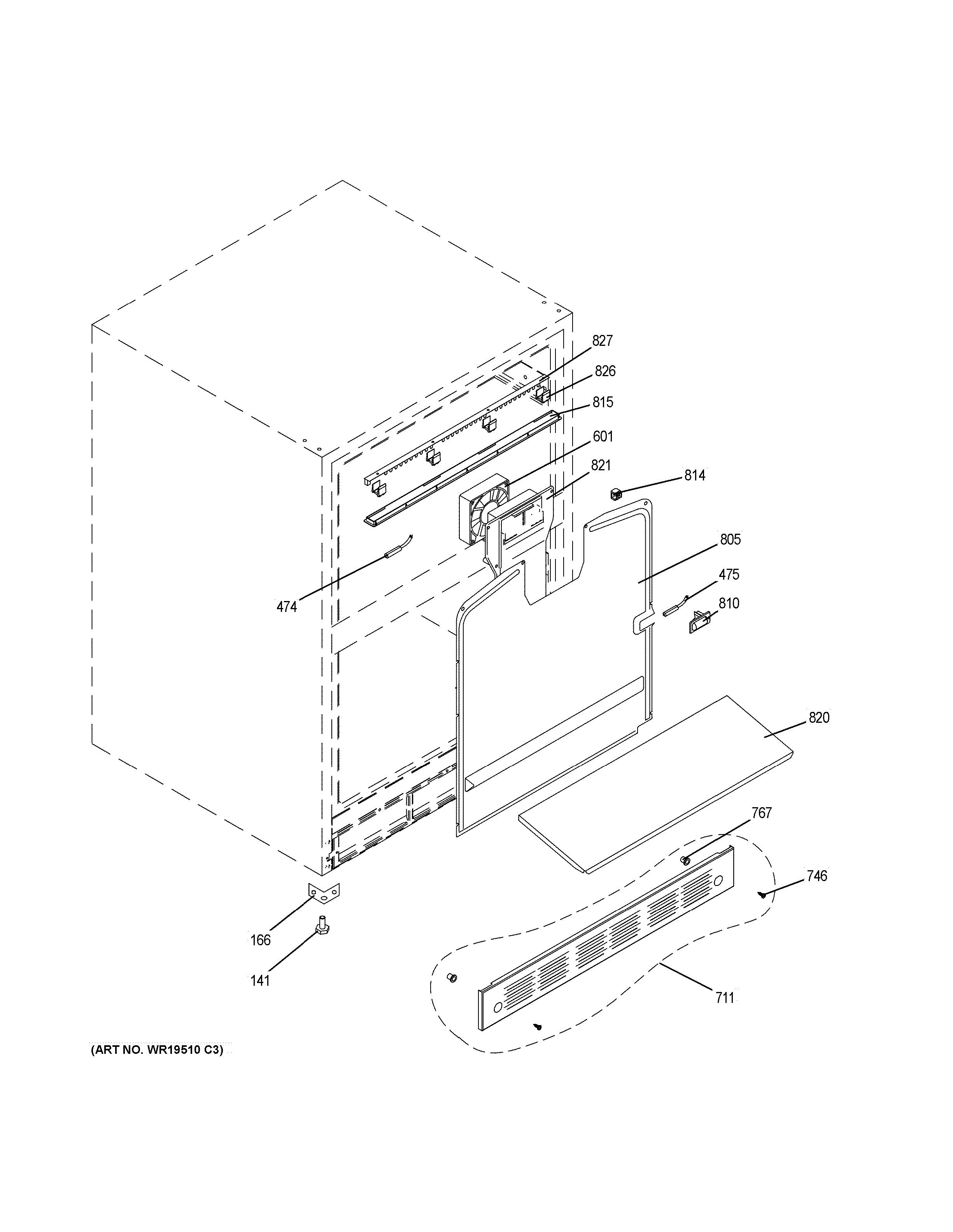 827
826
815
601
821
814
805
475
810
474
820
767
746
166
141
711
(ART NO. WR19510 C3)