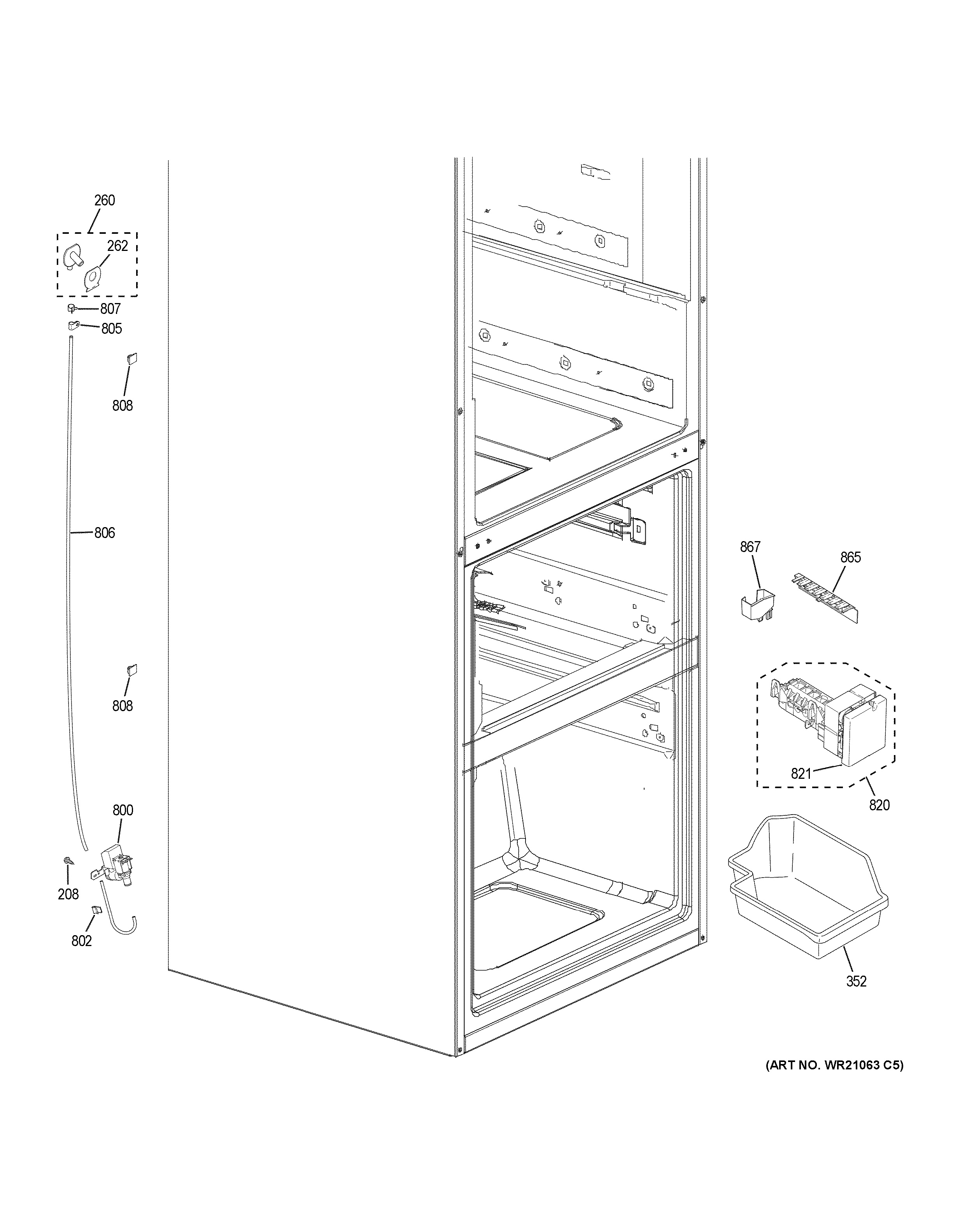 260
262
807
805
808
806
808
800
208
802
867
865
821
820
352
(ART NO. WR21063 C5)