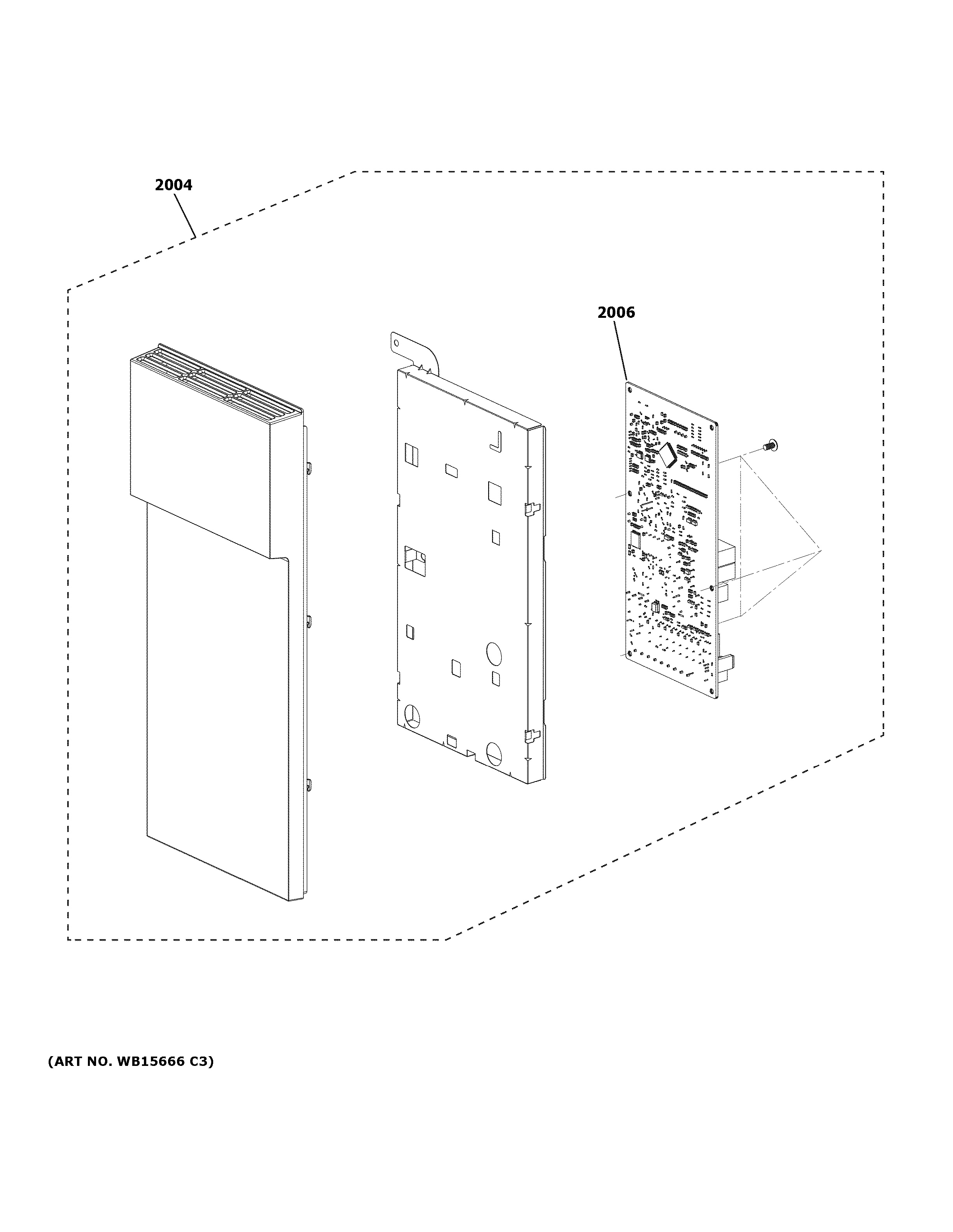 2004

2006

(ART NO. WB15666 C3)