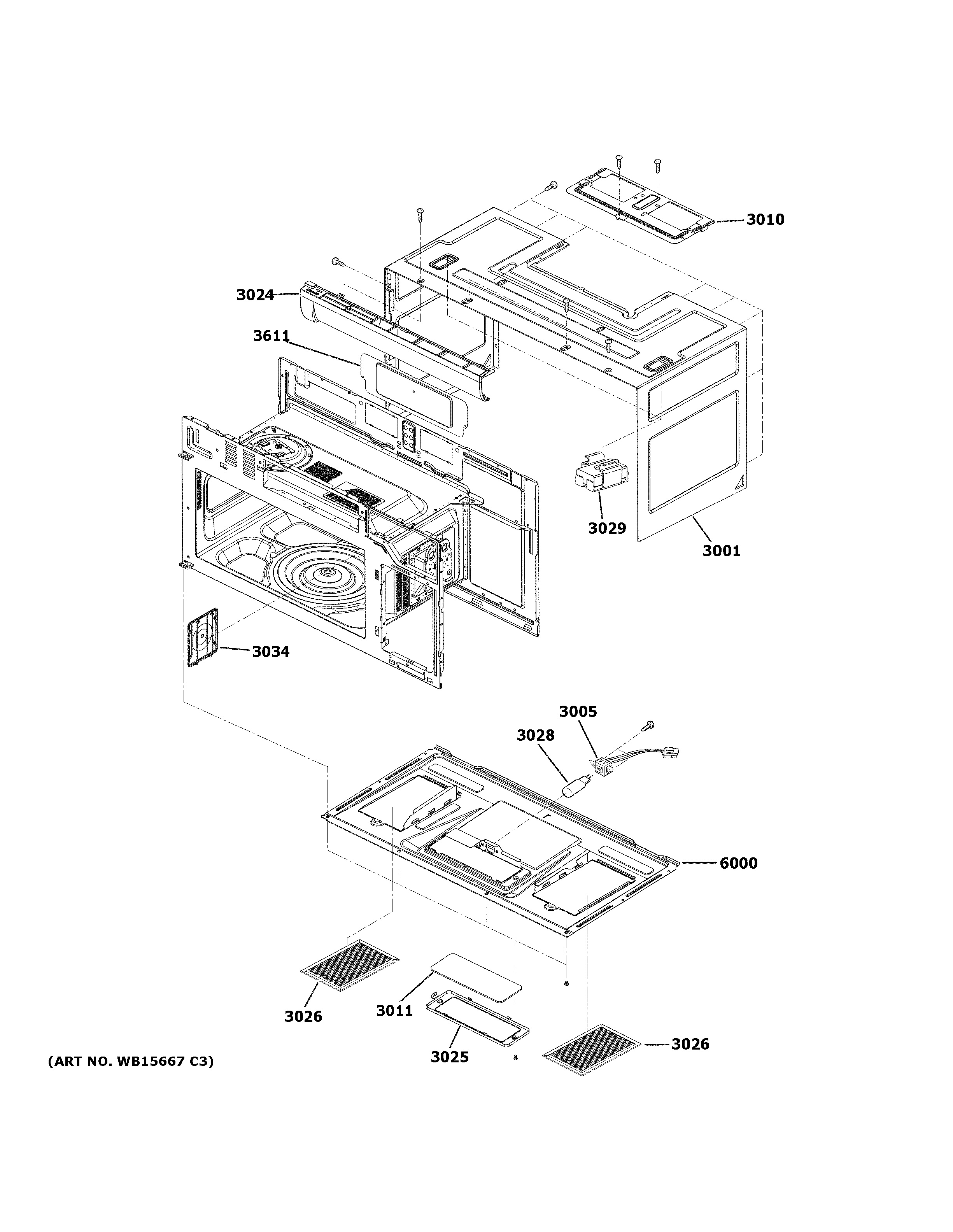 3010

3024

3611

3029

3001

3034

3005

3028

6000

3026

3011

3025

3026

(ART NO. WB15667 C3)