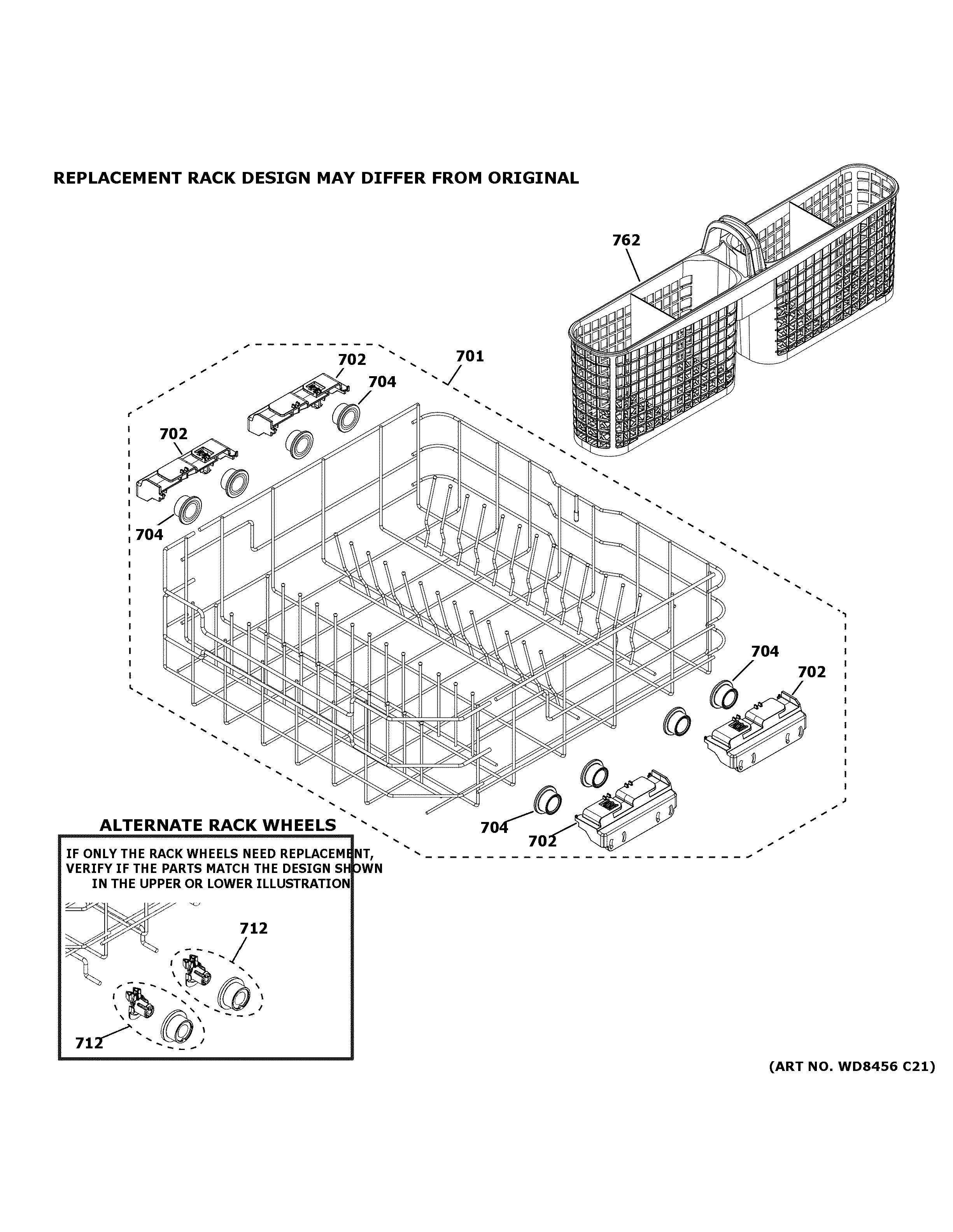 REPLACEMENT RACK DESIGN MAY DIFFER FROM ORIGINAL

762

702

701

704

702

704

704

702

704

702

ALTERNATE RACK WHEELS

IF ONLY THE RACK WHEELS NEED REPLACEMENT, VERIFY IF THE PARTS MATCH THE DESIGN SHOWN IN THE UPPER OR LOWER ILLUSTRATION

712

712

(ART NO. WD8456 C21)