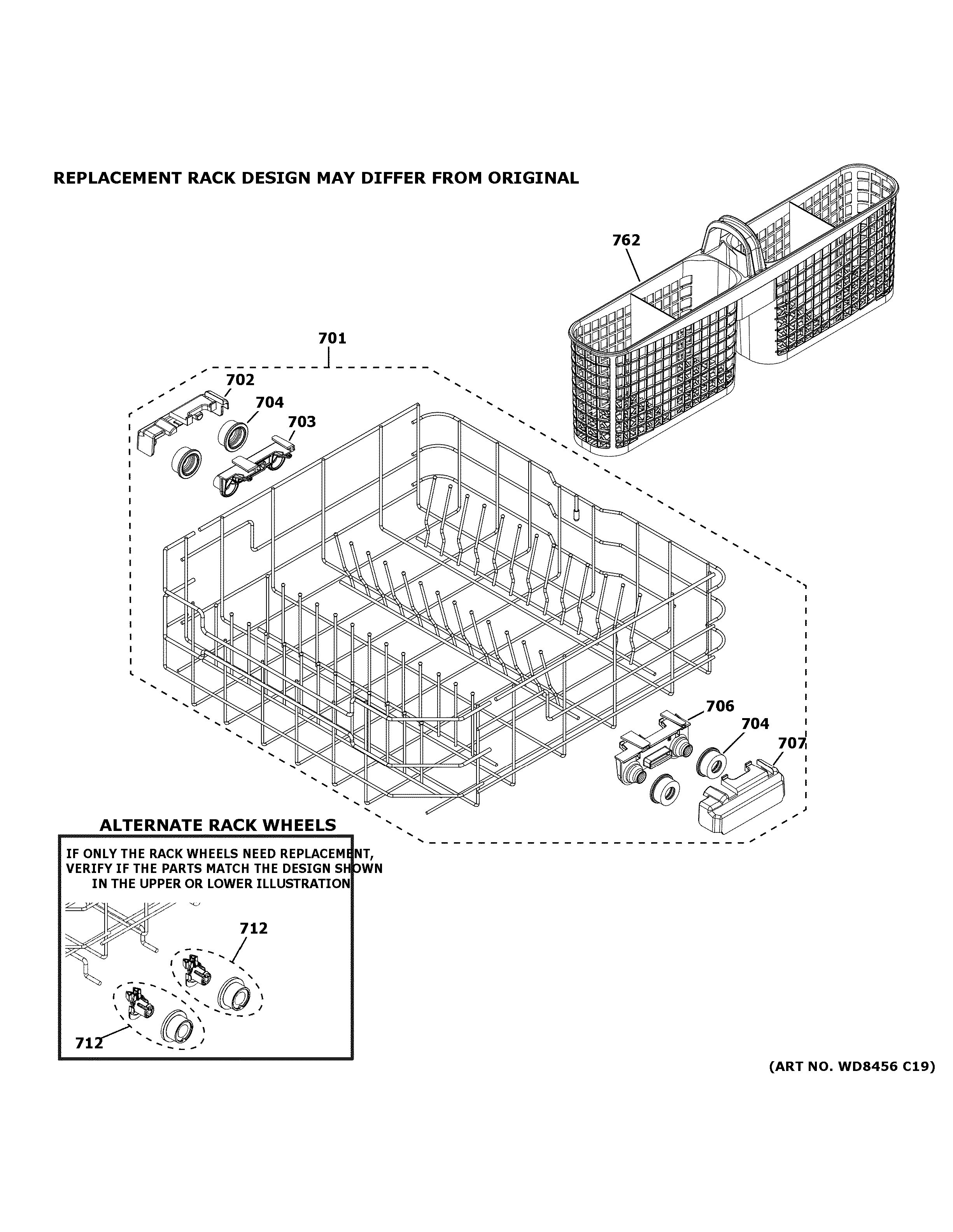 REPLACEMENT RACK DESIGN MAY DIFFER FROM ORIGINAL

762

701

702

704

703

706

704

707

ALTERNATE RACK WHEELS

IF ONLY THE RACK WHEELS NEED REPLACEMENT, VERIFY IF THE PARTS MATCH THE DESIGN SHOWN IN THE UPPER OR LOWER ILLUSTRATION

712

712

(ART NO. WD8456 C19)