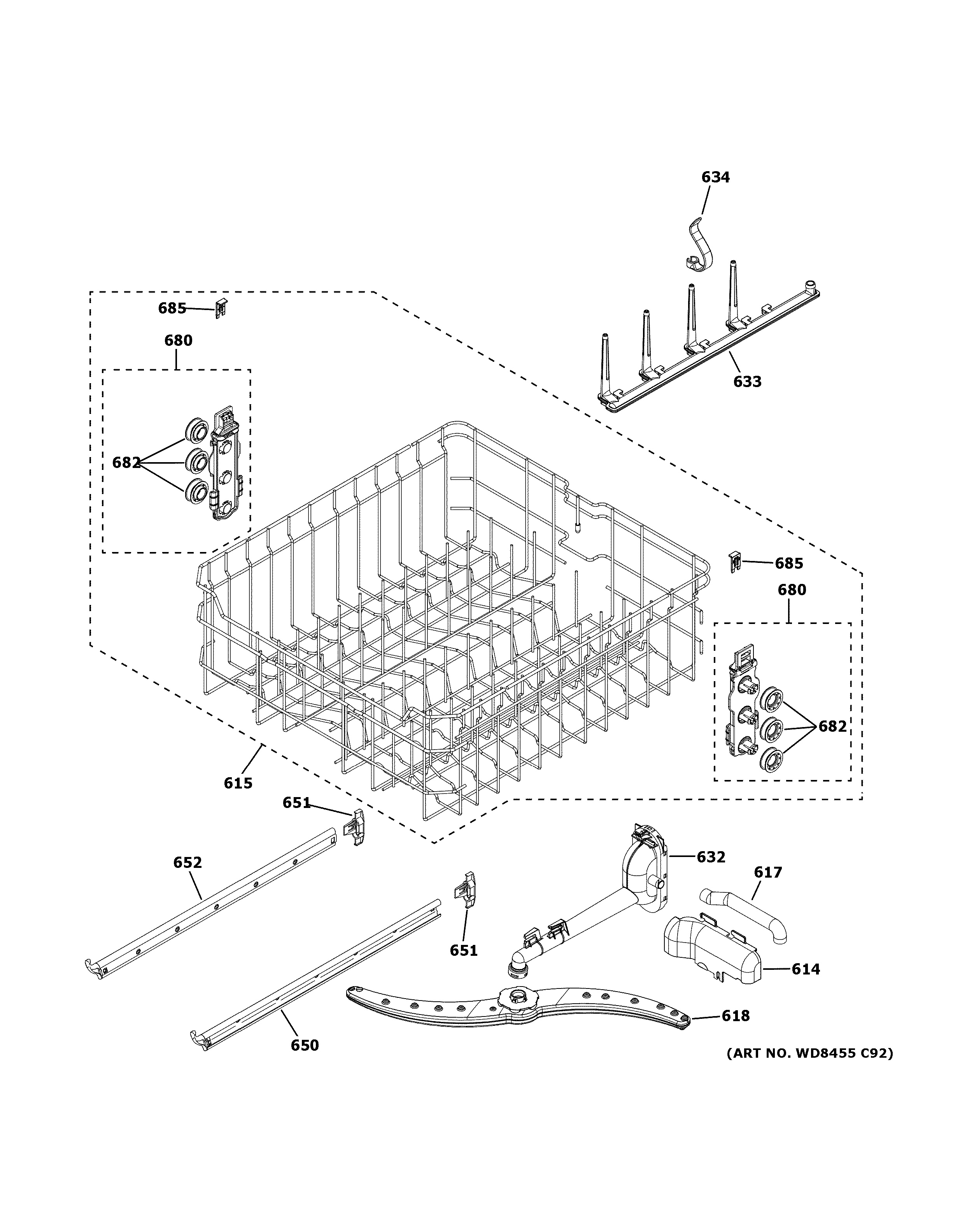 634

685

680

633

682

685

680

682

615

651

652

632

617

651

614

618

650

(ART NO. WD8455 C92)